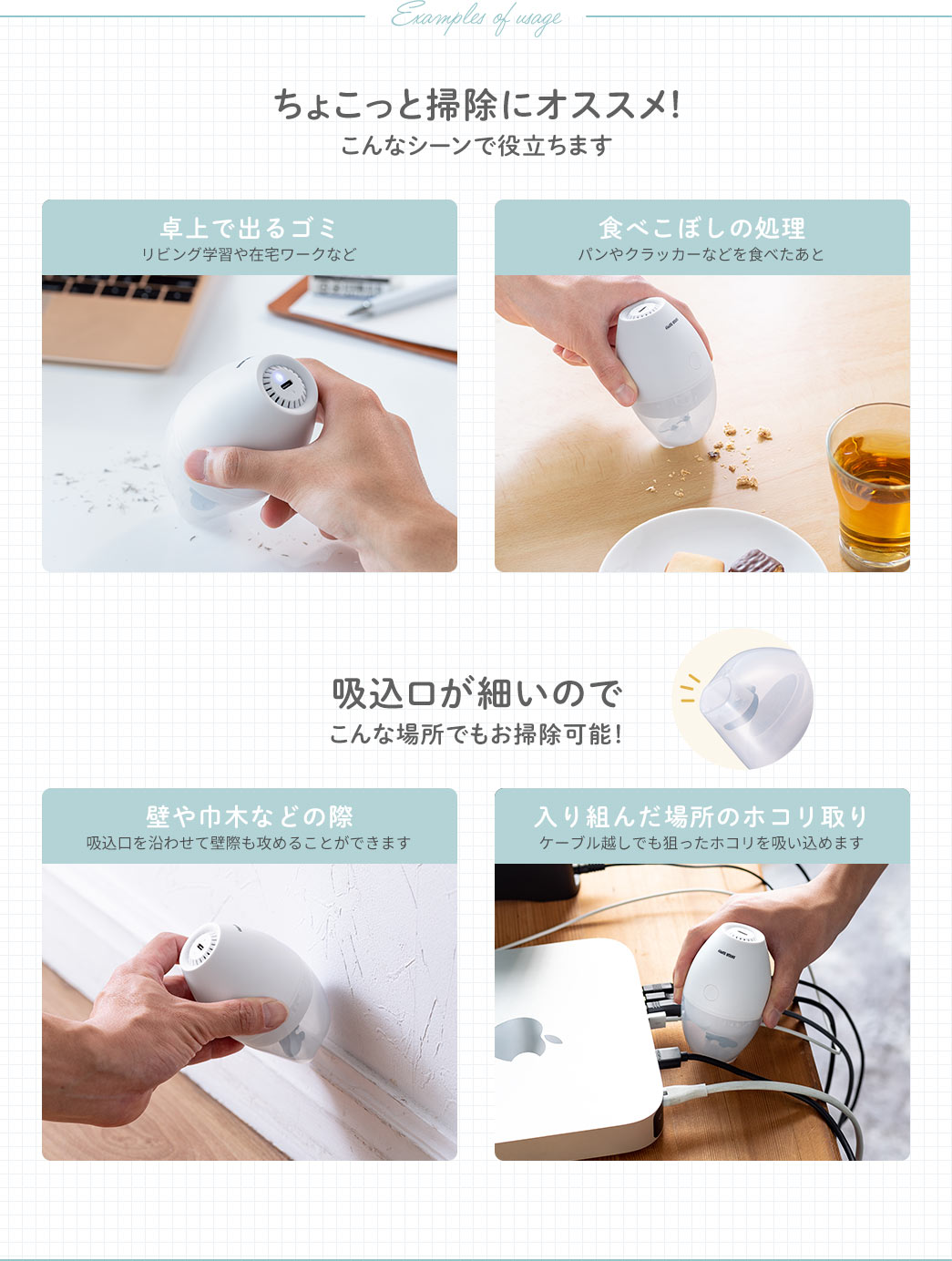 Examples of usage

ちょこっと掃除にオススメ!
こんなシーンで役立ちます

卓上で出るゴミ
リビング学習や在宅ワークなど

食べこぼしの処理
パンやクラッカーなどを食べたあと

吸込口が細いので
こんな場所でもお掃除可能!

壁や巾木などの際
吸込口を沿わせて壁際も攻めることができます

入り組んだ場所のホコリ取り
ケーブル越しでも狙ったホコリを吸い込めます