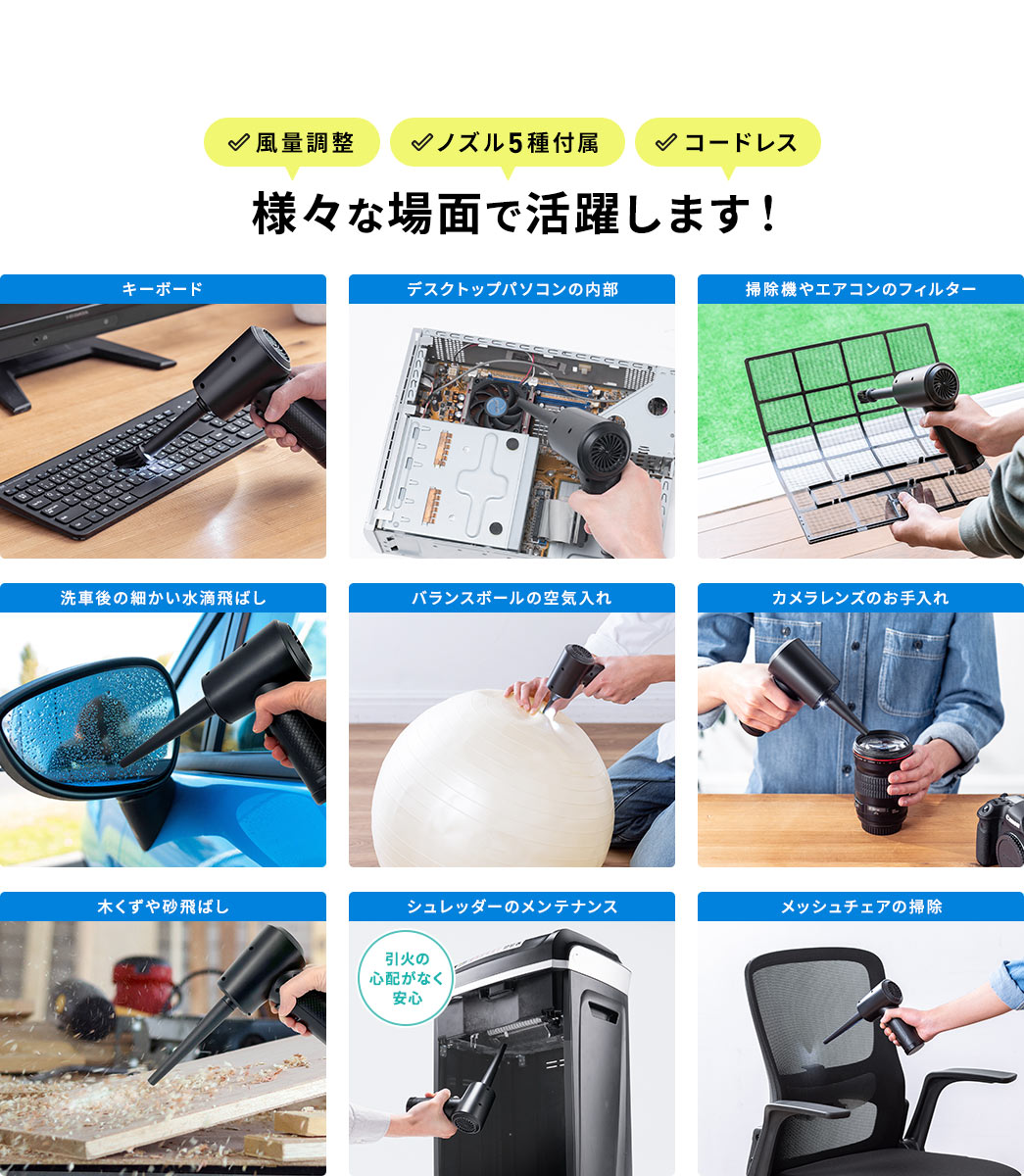 ✓風量調整　✓ノズル5種付属　✓コードレス

様々な場面で活躍します！

キーボード

デスクトップパソコンの内部

掃除機やエアコンのフィルター

洗車後の細かい水滴飛ばし

バランスボールの空気入れ

カメラレンズのお手入れ

木くずや砂飛ばし

シュレッダーのメンテナンス

引火の心配がなく安心

メッシュチェアの掃除