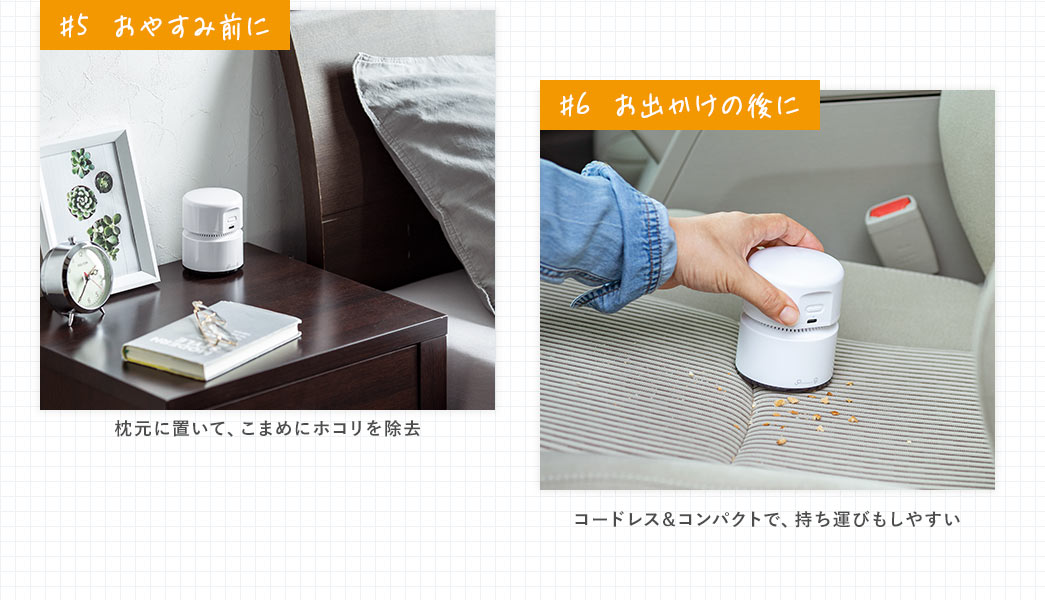 #5 おやすみ前に

枕元に置いて、こまめにホコリを除去

#6 お出かけの後に

コードレス＆コンパクトで、持ち運びもしやすい