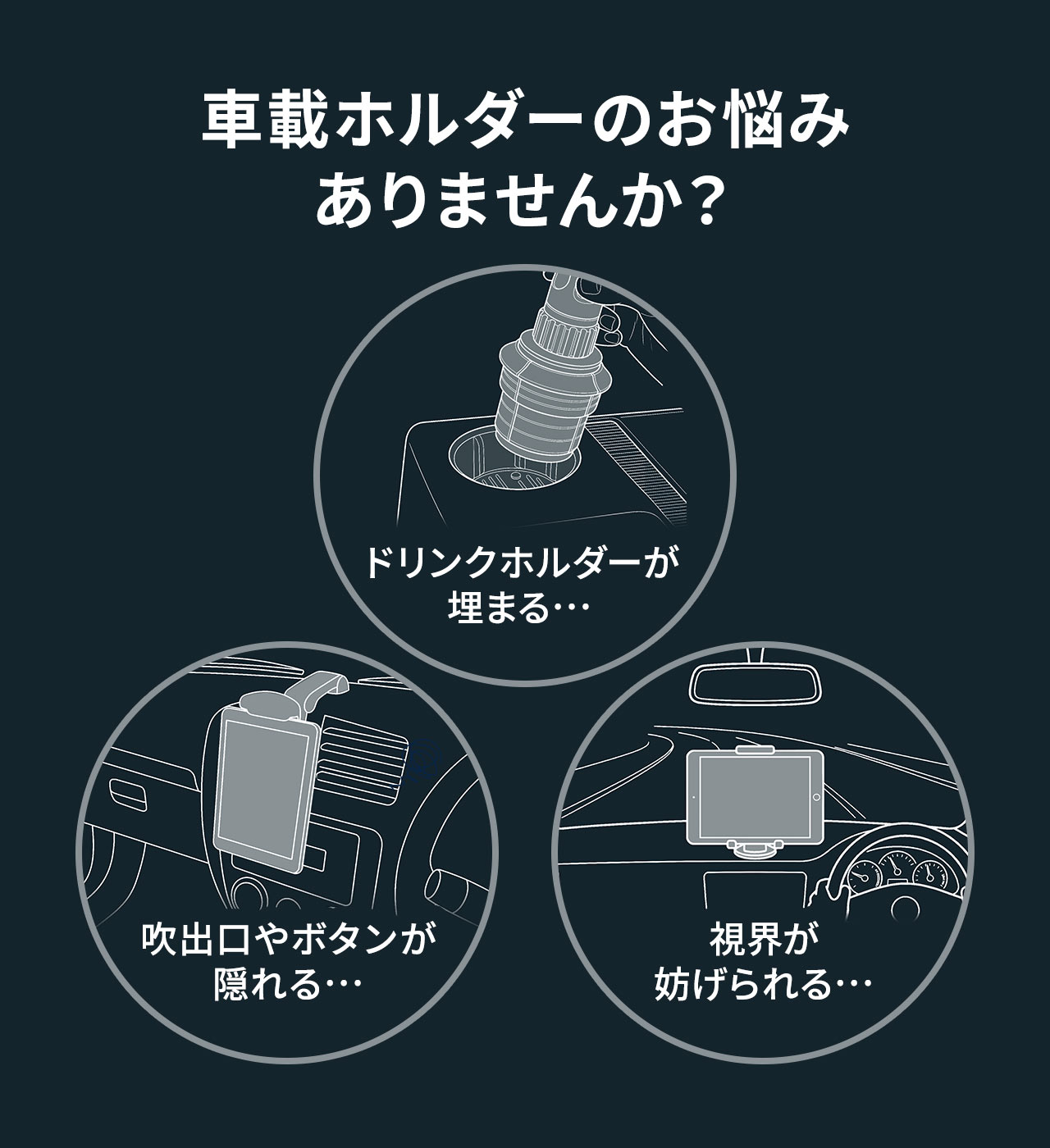 車載ホルダーのお悩み
ありませんか？

ドリンクホルダーが
埋まる…

吹出口やボタンが
隠れる…

視界が
妨げられる…