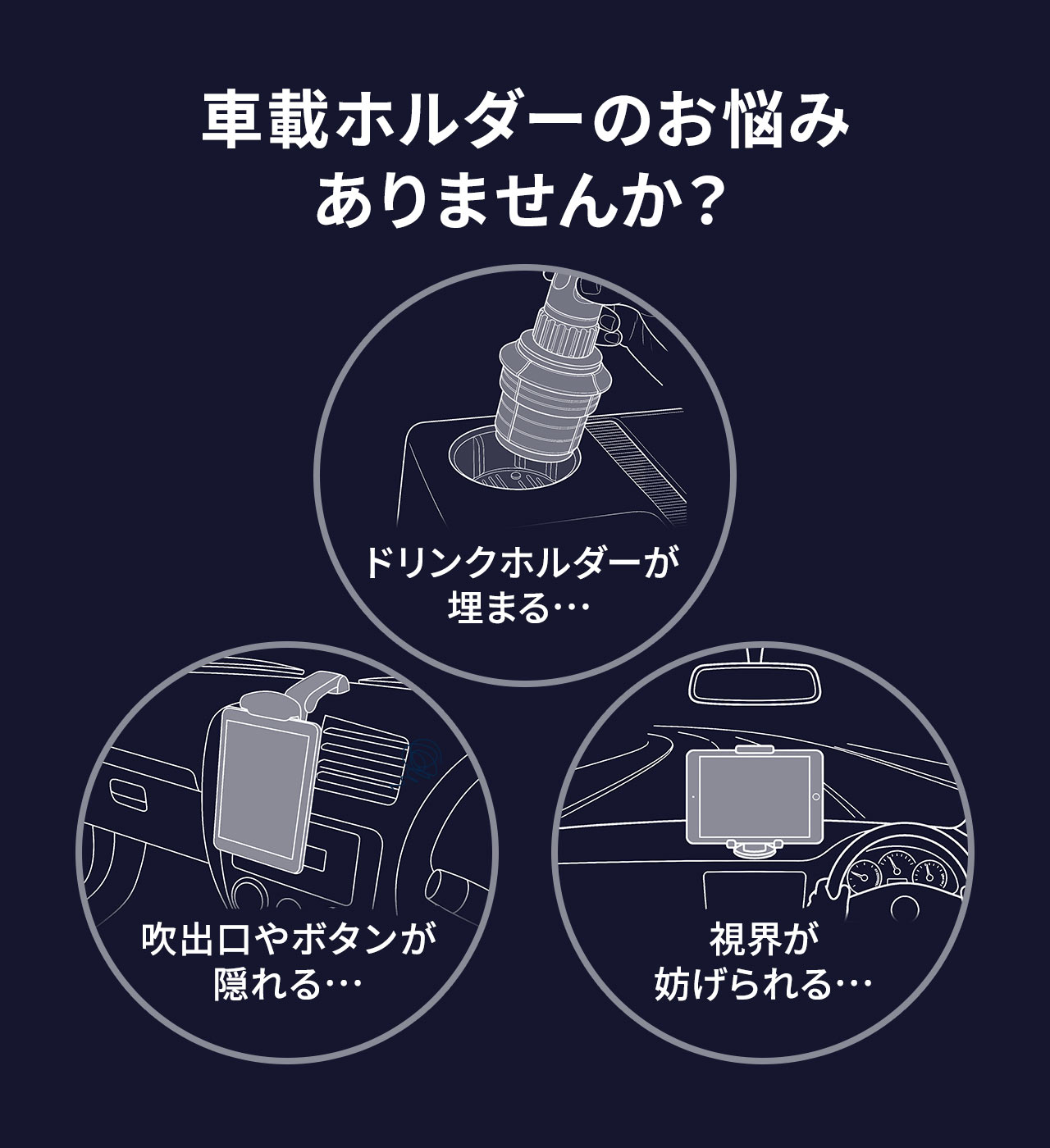 車載ホルダーのお悩み
ありませんか?

ドリンクホルダーが
埋まる…

吹出口やボタンが
隠れる…

視界が
妨げられる…