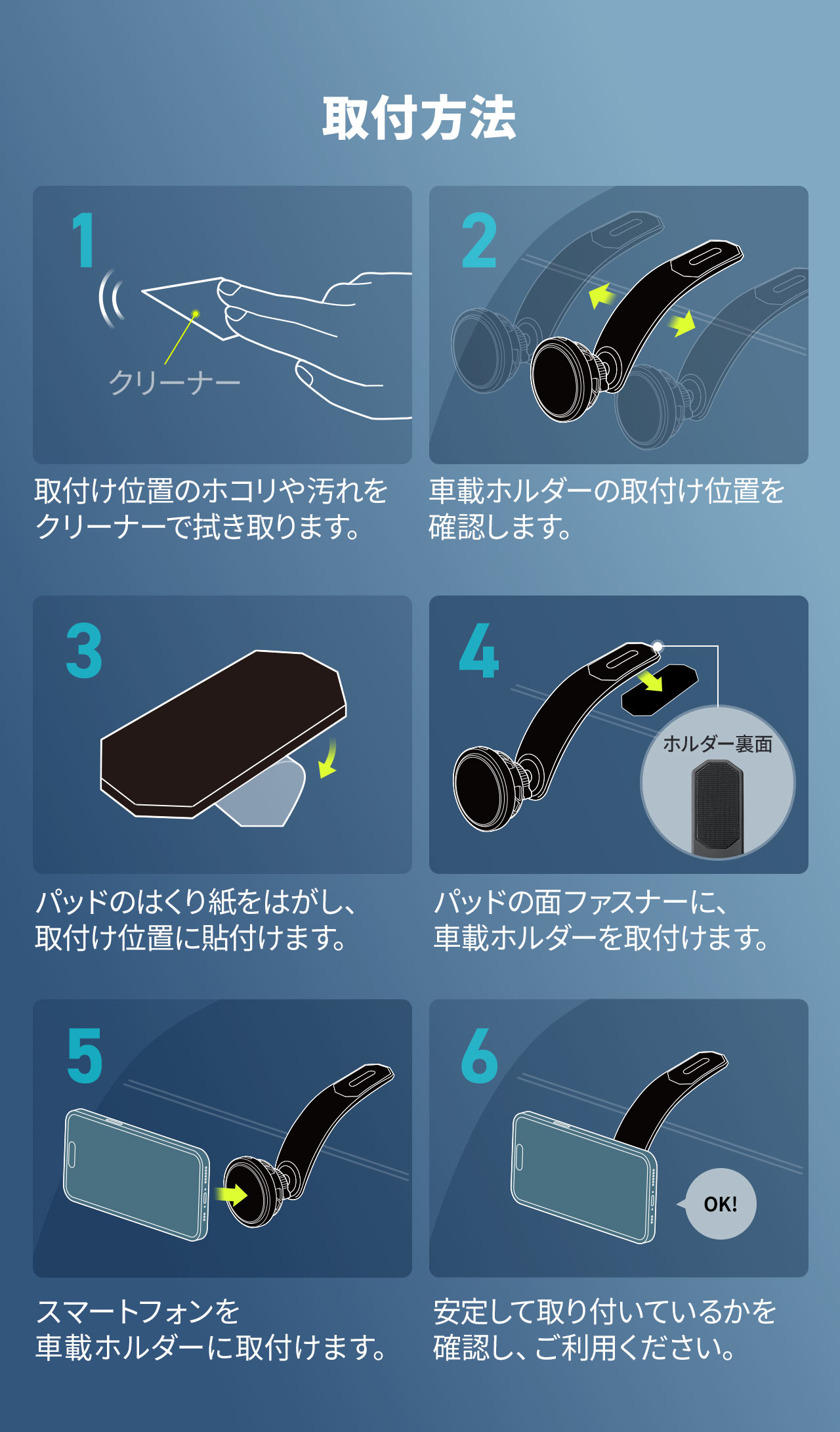 取付方法

1

クリーナー

取付け位置のホコリや汚れをクリーナーで拭き取ります。

2

車載ホルダーの取付け位置を確認します。

3

パッドのはくり紙をはがし、取付け位置に貼付けます。

4

ホルダー裏面

パッドの面ファスナーに、車載ホルダーを取付けます。

5

スマートフォンを車載ホルダーに取付けます。

6

OK!

安定して取り付いているかを確認し、ご利用ください。