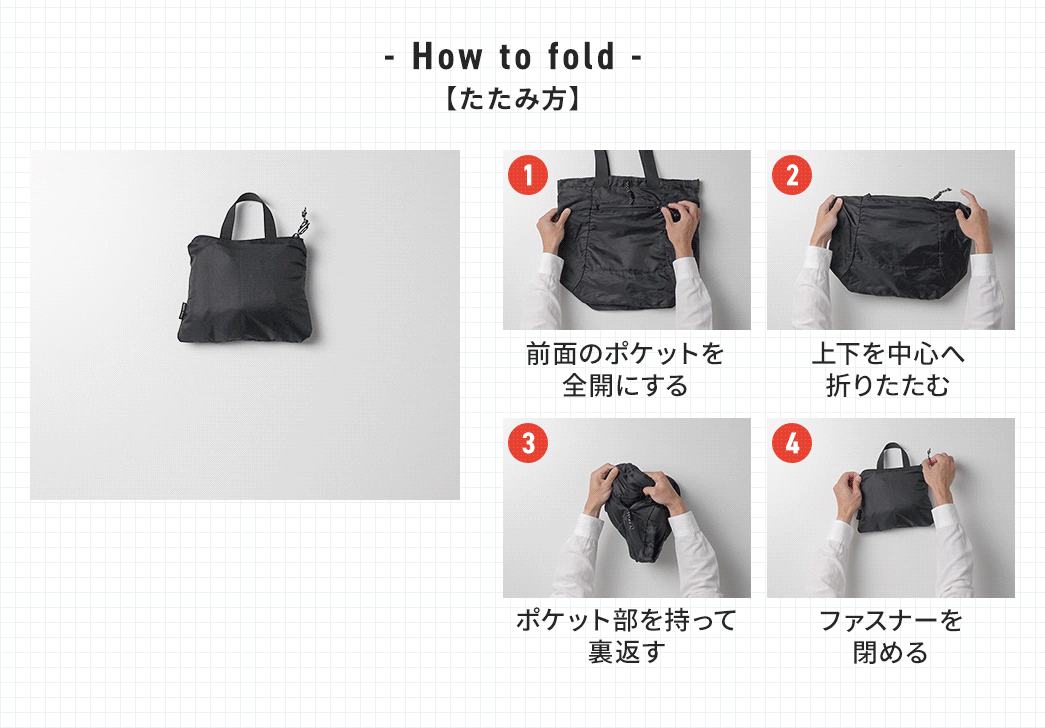 - How to fold -
【たたみ方】

1
前面のポケットを全開にする

2
上下を中心へ折りたたむ

3
ポケット部を持って裏返す

4
ファスナーを閉める