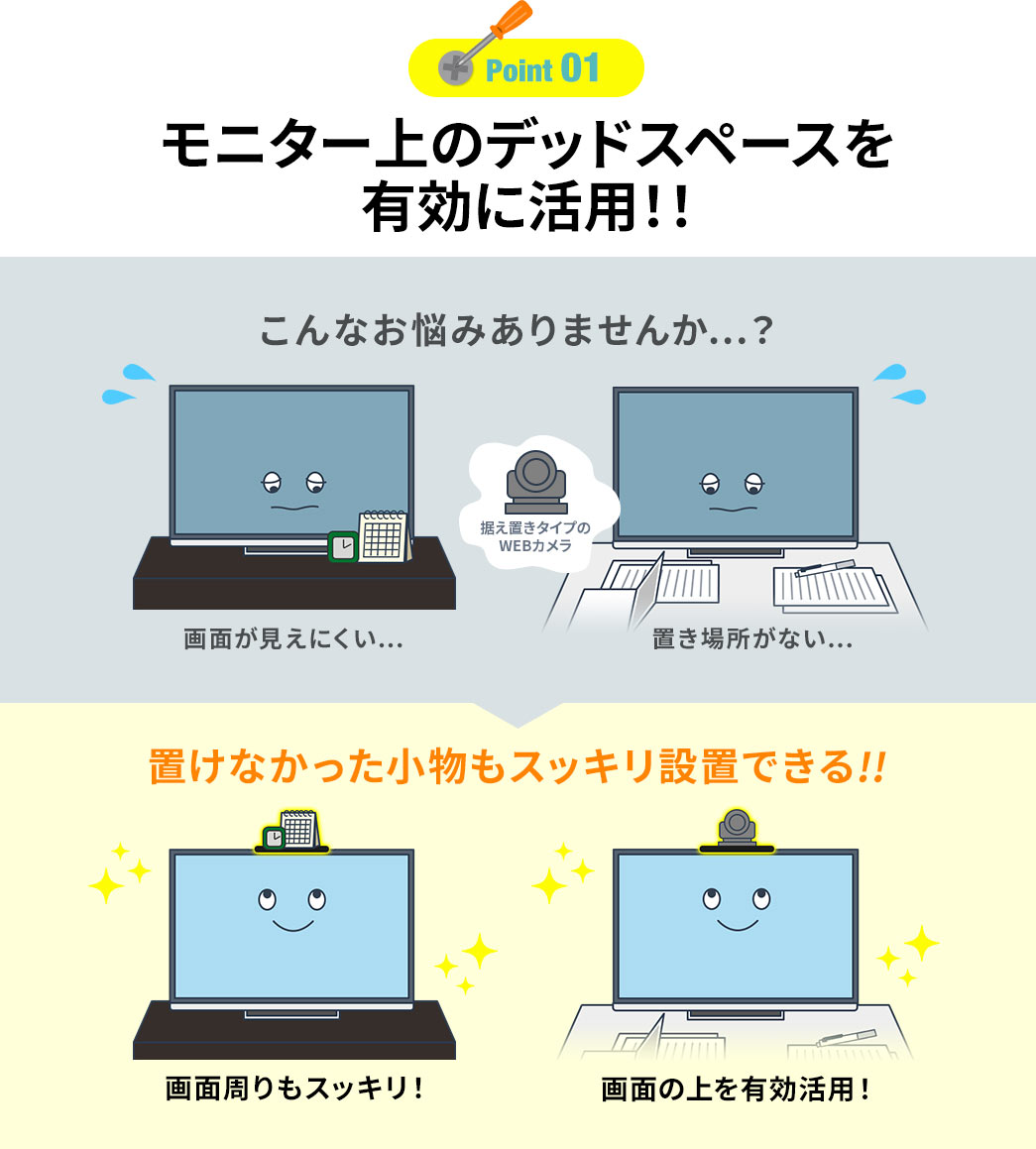 Point 01

モニター上のデッドスペースを有効に活用!!

こんなお悩みありませんか…?

据え置きタイプのWEBカメラ

画面が見えにくい…

置き場所がない…

置けなかった小物もスッキリ設置できる!!

画面周りもスッキリ!

画面の上を有効活用!