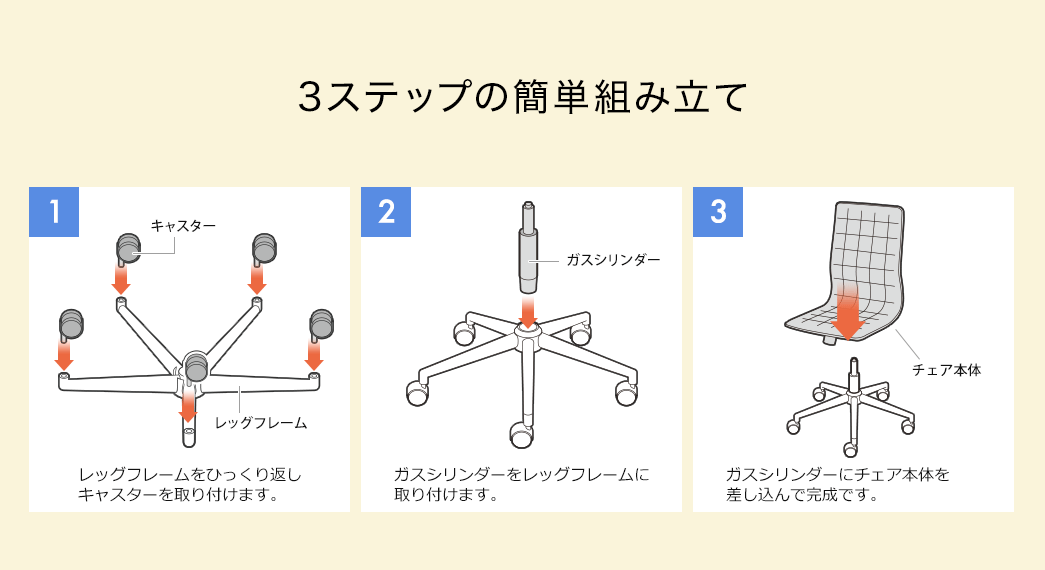 3ステップの簡単組み立て

1

キャスター

レッグフレーム

レッグフレームをひっくり返しキャスターを取り付けます。

2

ガスシリンダー

ガスシリンダーをレッグフレームに取り付けます。

3

チェア本体

ガスシリンダーにチェア本体を差し込んで完成です。