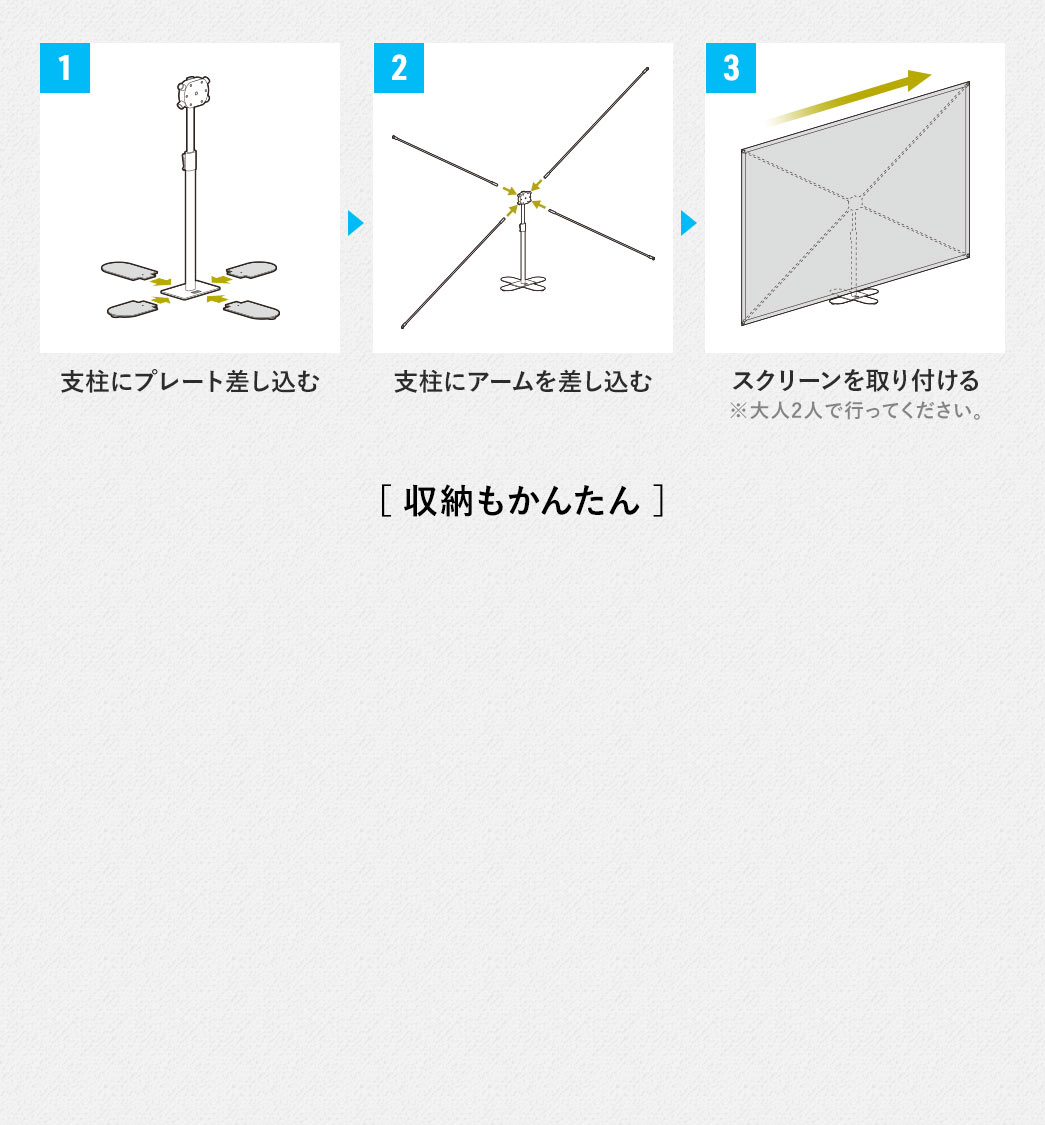 1

支柱にプレート差し込む

2

支柱にアームを差し込む

3

スクリーンを取り付ける
※大人2人で行ってください。

［ 収納もかんたん ］