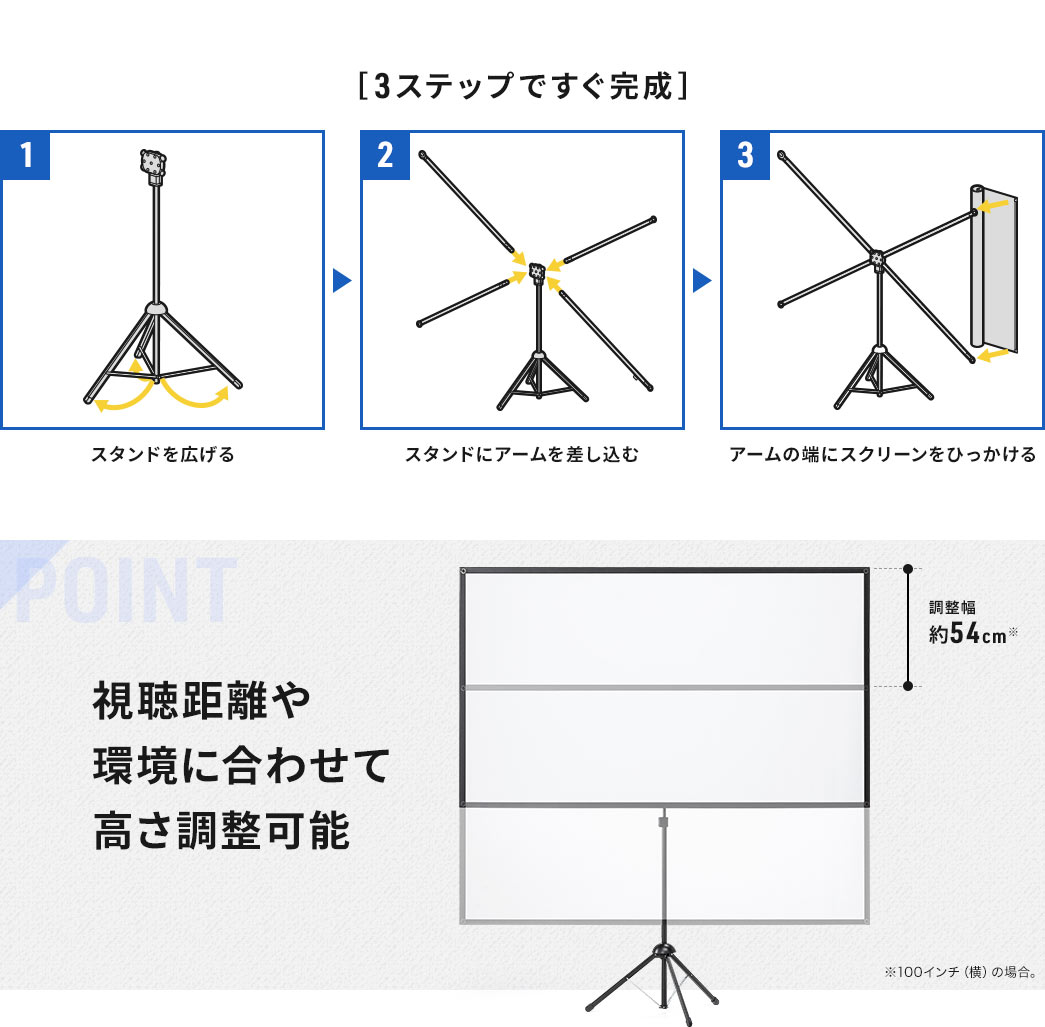 ［3ステップですぐ完成］

1

スタンドを広げる

2

スタンドにアームを差し込む

3

アームの端にスクリーンをひっかける

POINT

視聴距離や
環境に合わせて
高さ調整可能

調整幅
約54cm※

※100インチ（横）の場合。