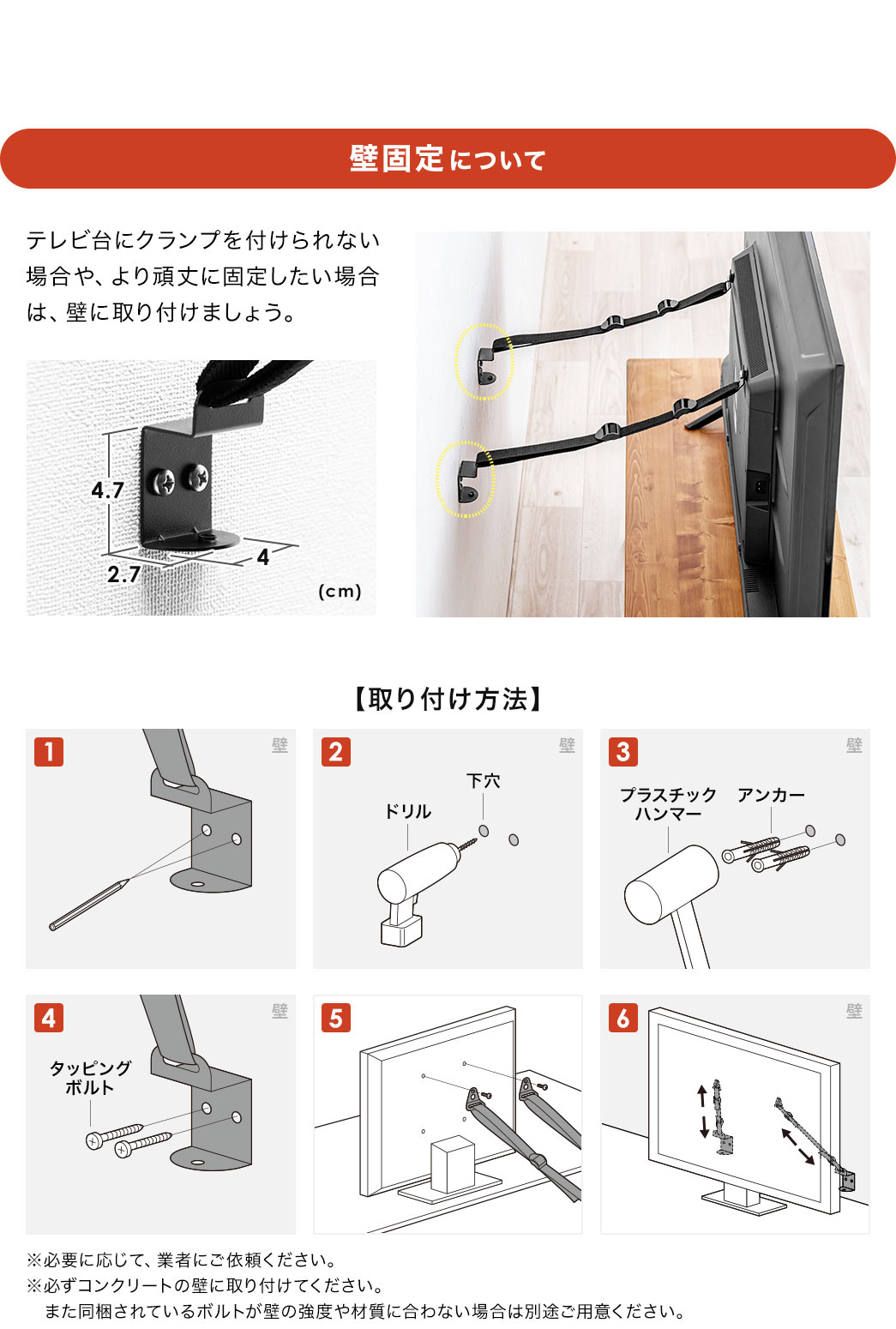 壁固定について

テレビ台にクランプを付けられない場合や、より頑丈に固定したい場合は、壁に取り付けましょう。

4.7
2.7
4
(cm)

【取り付け方法】

1
壁

2
壁
下穴
ドリル

3
壁
プラスチックハンマー
アンカー

4
壁
タッピングボルト

5

6
壁

※必要に応じて、業者にご依頼ください。
※必ずコンクリートの壁に取り付けてください。
また同梱されているボルトが壁の強度や材質に合わない場合は別途ご用意ください。