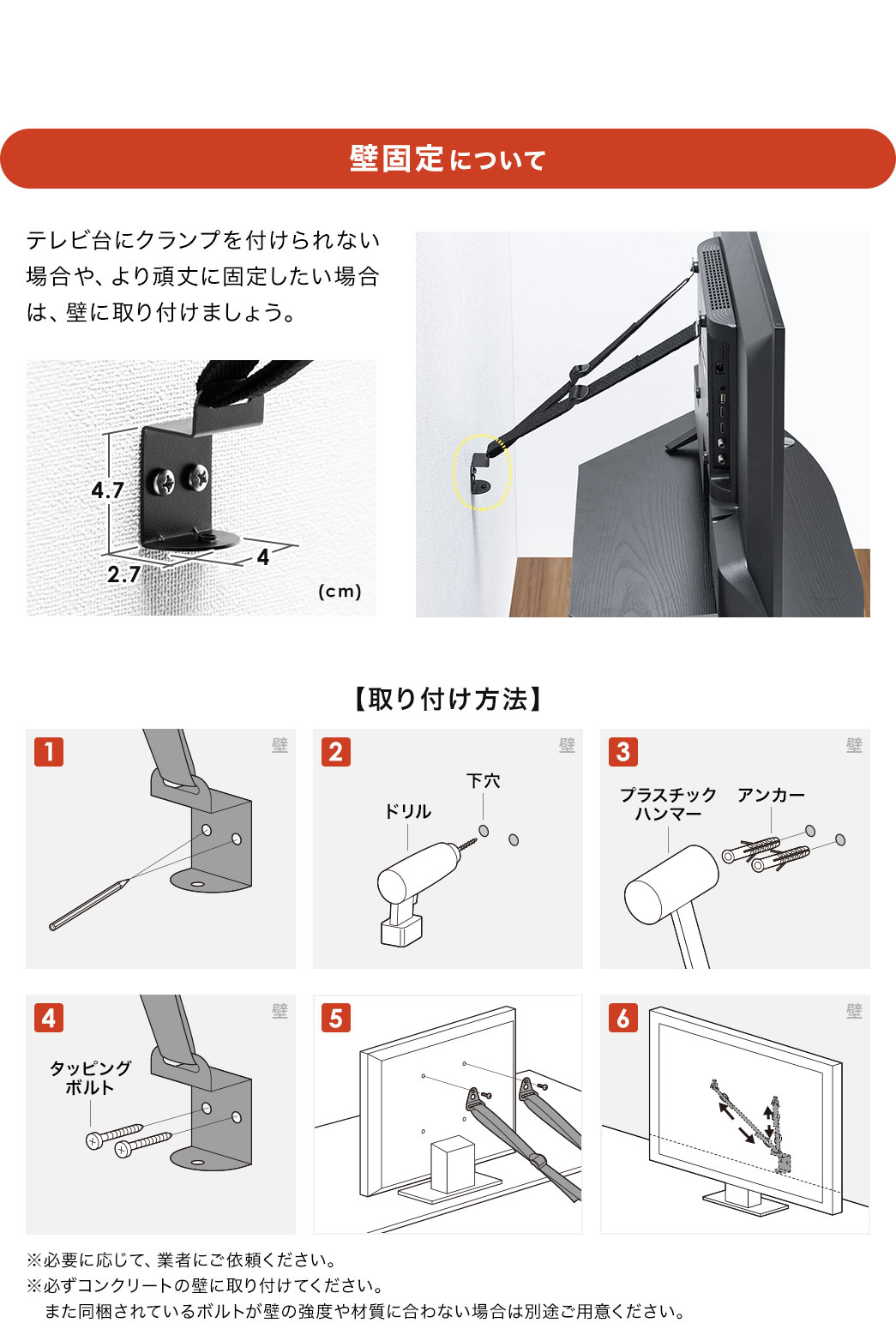 壁固定について

テレビ台にクランプを付けられない場合や、より頑丈に固定したい場合は、壁に取り付けましょう。

4.7
2.7
4
(cm)

【取り付け方法】

1
壁

2
壁
下穴
ドリル

3
壁
プラスチックハンマー
アンカー

4
壁
タッピングボルト

5

6
壁

※必要に応じて、業者にご依頼ください。
※必ずコンクリートの壁に取り付けてください。
また同梱されているボルトが壁の強度や材質に合わない場合は別途ご用意ください。