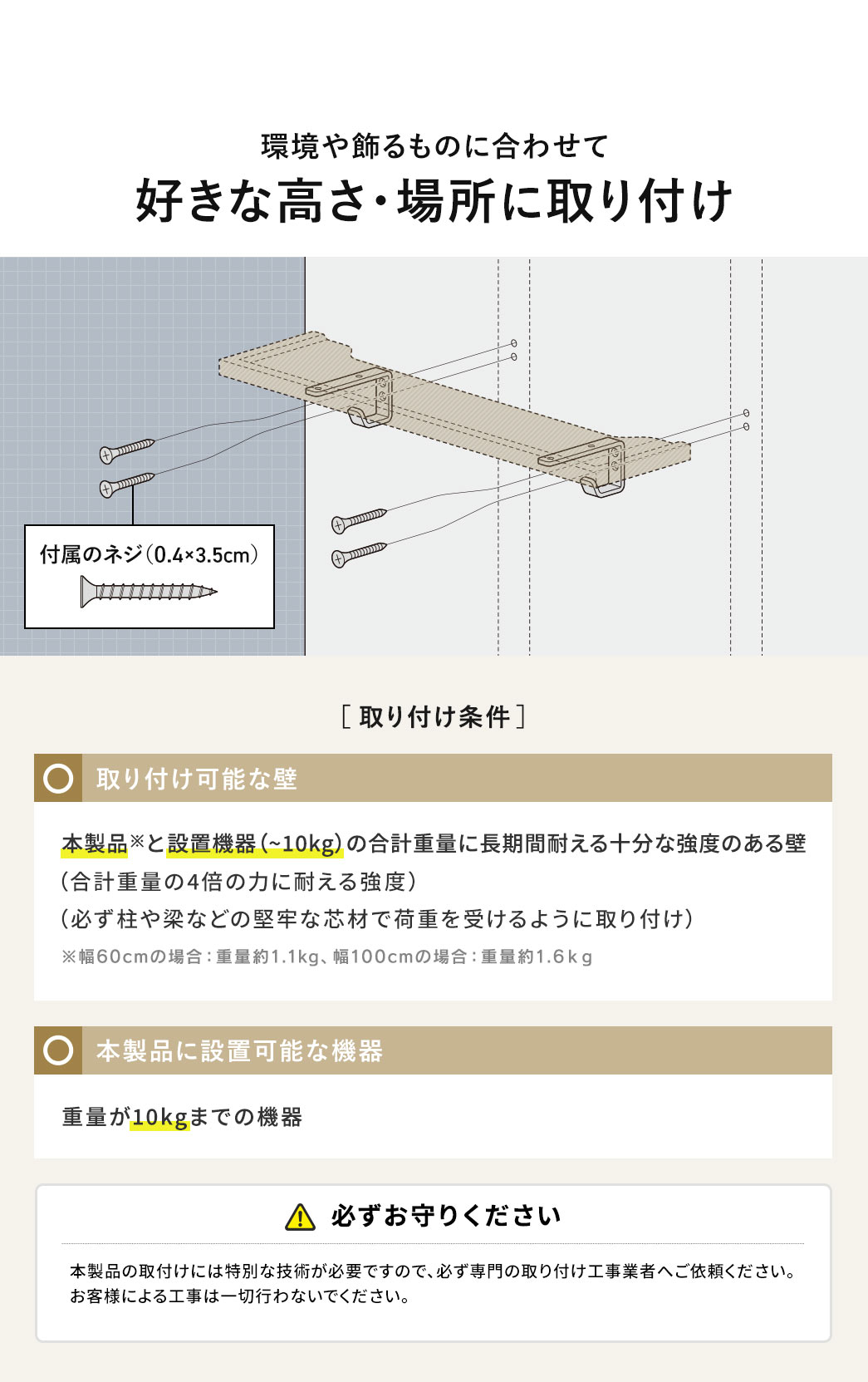 環境や飾るものに合わせて
好きな高さ・場所に取り付け

付属のネジ（0.4×3.5cm）

［ 取り付け条件 ］

取り付け可能な壁

本製品※と設置機器（~10kg）の合計重量に長期間耐える十分な強度のある壁
（合計重量の4倍の力に耐える強度）
（必ず柱や梁などの堅牢な芯材で荷重を受けるように取り付け）
※幅60cmの場合：重量約1.1kg、幅100cmの場合：重量約1.6kg

本製品に設置可能な機器

重量が10kgまでの機器

必ずお守りください

本製品の取付けには特別な技術が必要ですので、必ず専門の取り付け工事業者へご依頼ください。
お客様による工事は一切行わないでください。