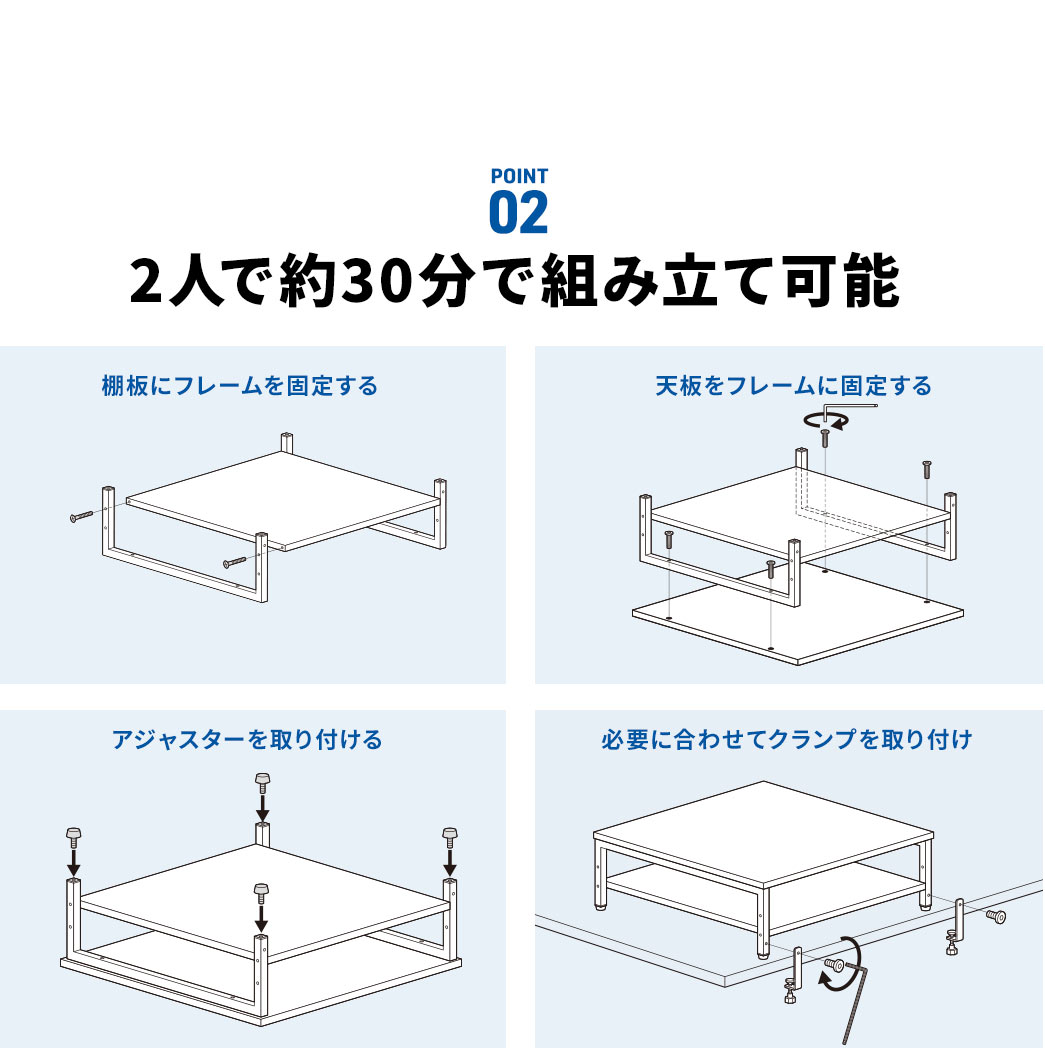 POINT
02
2人で約30分で組み立て可能

棚板にフレームを固定する

天板をフレームに固定する

アジャスターを取り付ける

必要に合わせてクランプを取り付け