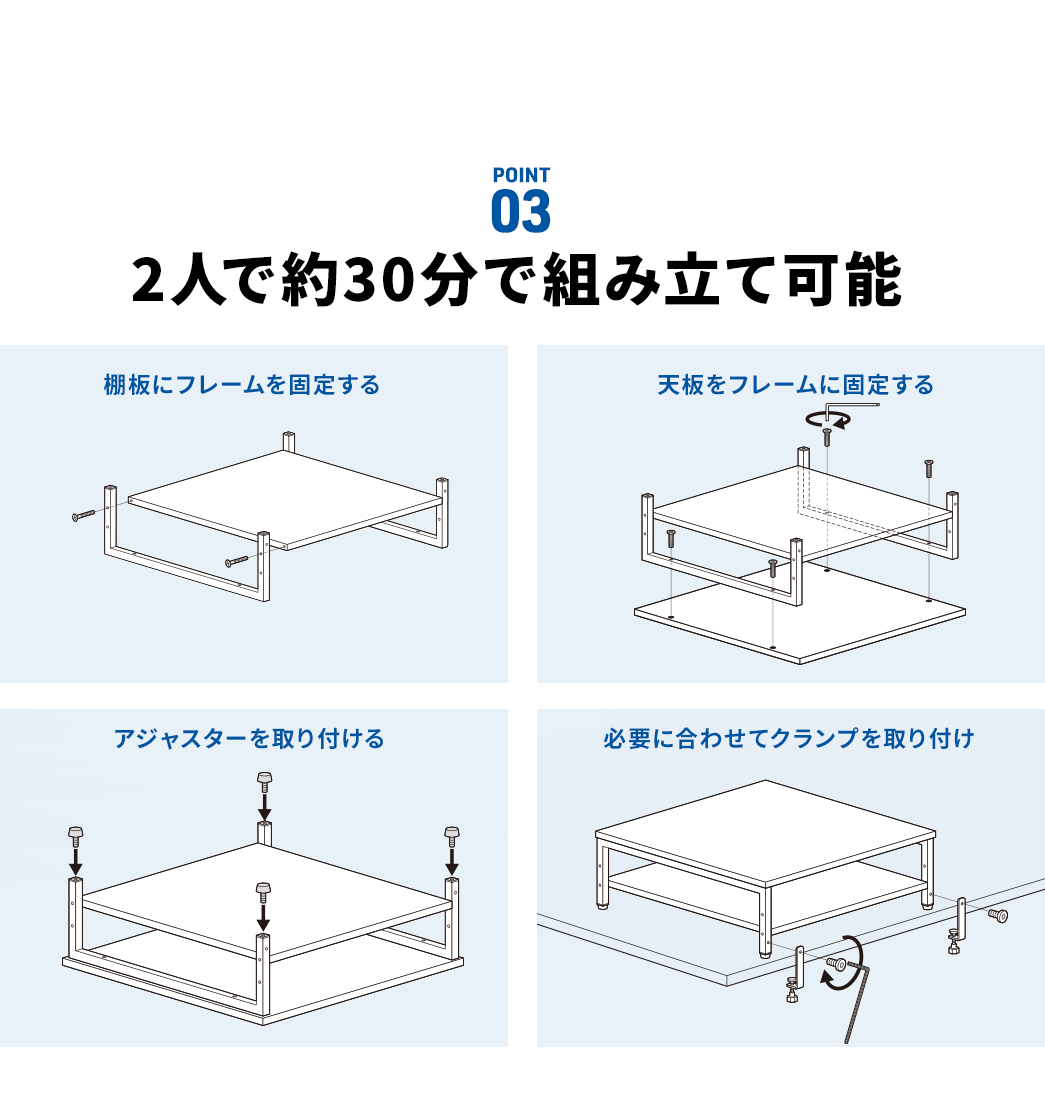 POINT
03
2人で約30分で組み立て可能

棚板にフレームを固定する

天板をフレームに固定する

アジャスターを取り付ける

必要に合わせてクランプを取り付け