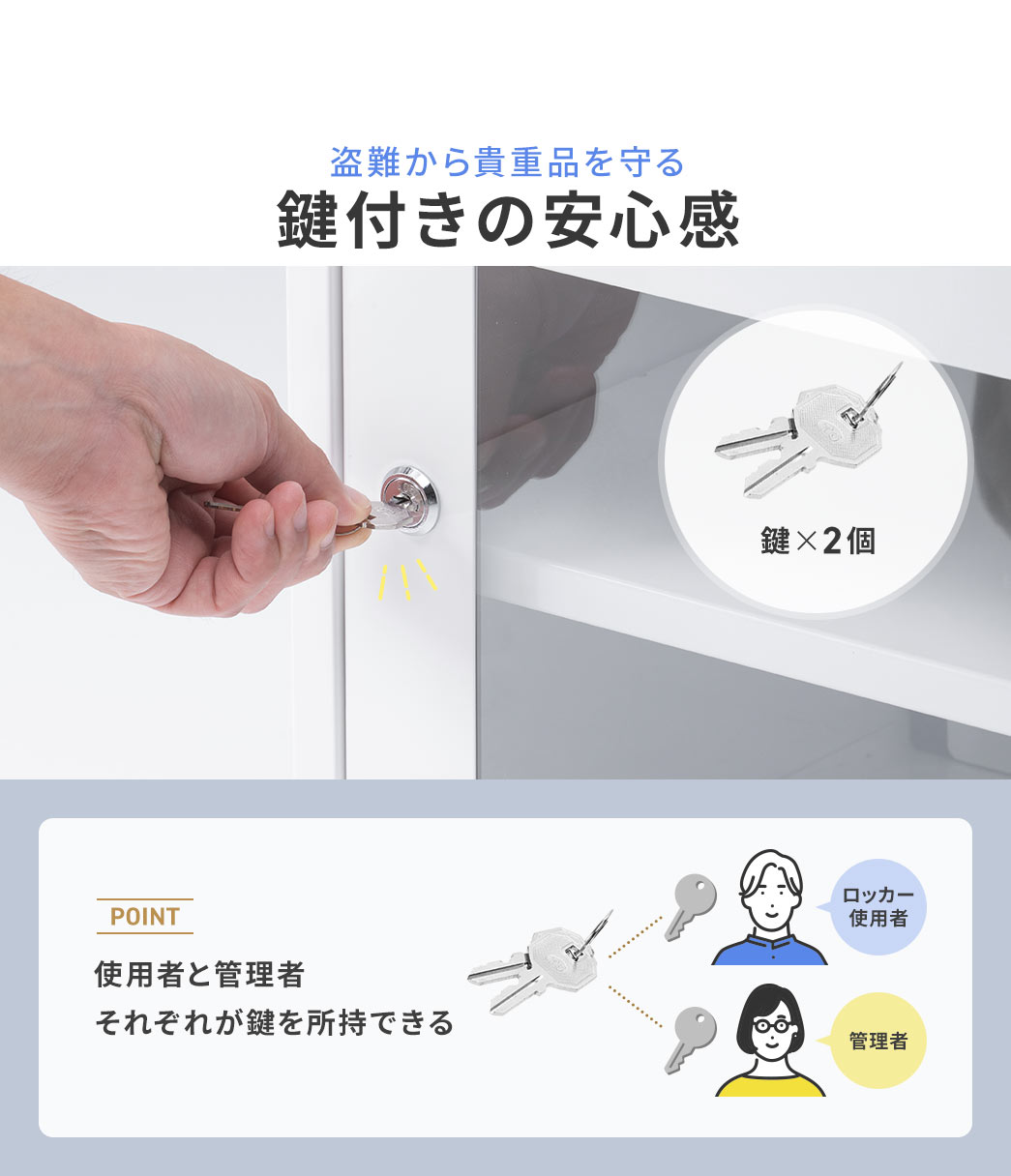 盗難から貴重品を守る
鍵付きの安心感

鍵×2個

POINT
使用者と管理者
それぞれが鍵を所持できる

ロッカー使用者

管理者