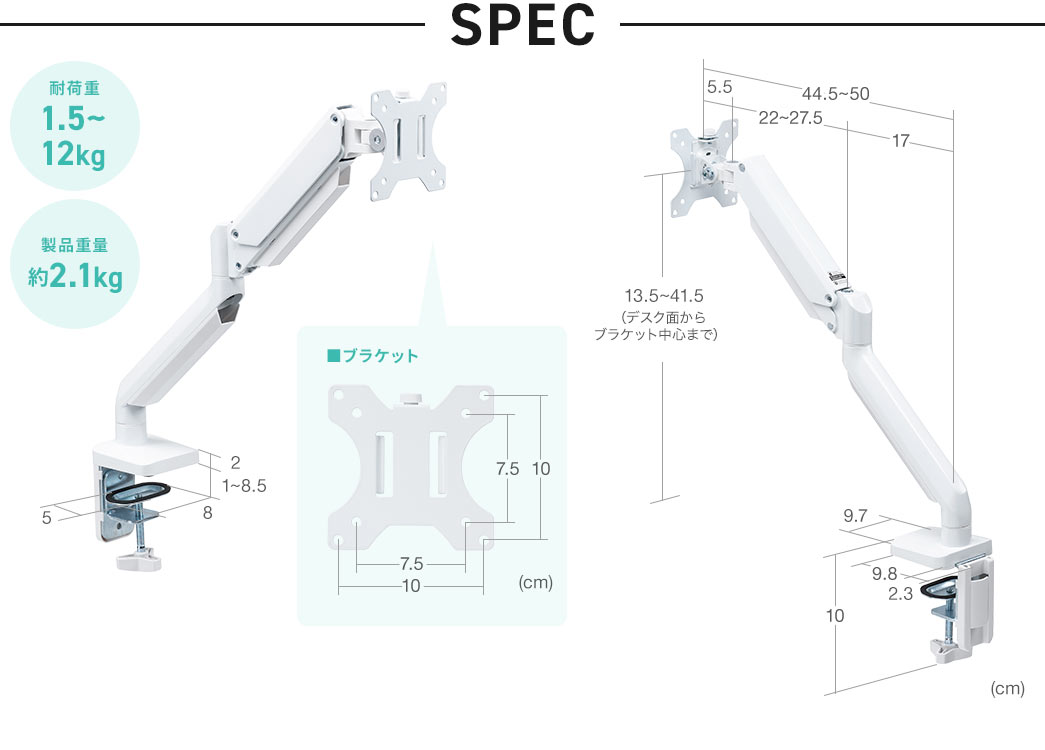 SPEC

耐荷重
1.5~12kg

製品重量
約2.1kg

2
1~8.5
5
8

■ブラケット
7.5
10
7.5
10
(cm)

5.5
44.5~50
22~27.5
17
13.5~41.5
(デスク面から
ブラケット中心まで)
9.7
9.8
2.3
10
(cm)