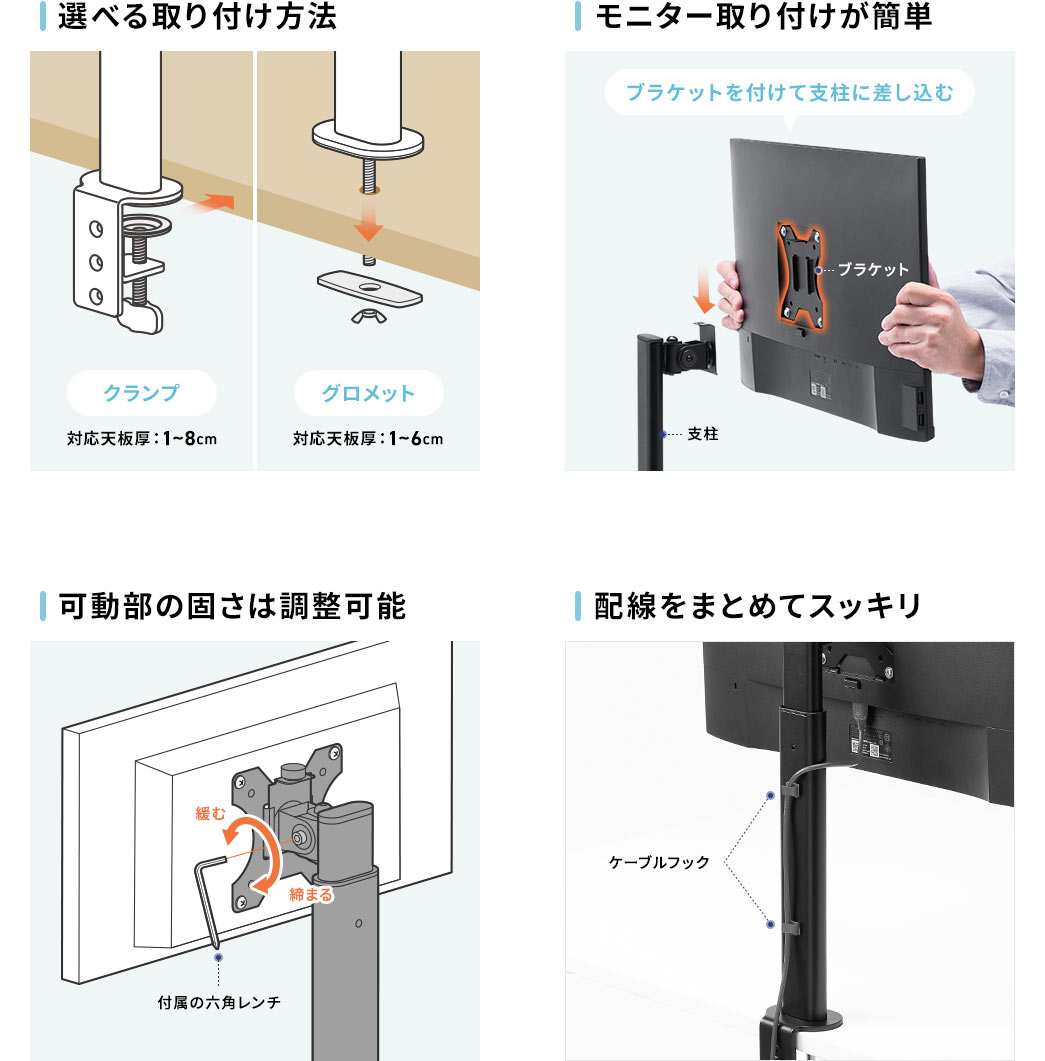 選べる取り付け方法

クランプ
対応天板厚：1~8cm

グロメット
対応天板厚：1~6cm

モニター取り付けが簡単

ブラケットを付けて支柱に差し込む

ブラケット

支柱

可動部の固さは調整可能

緩む

締まる

付属の六角レンチ

配線をまとめてスッキリ

ケーブルフック