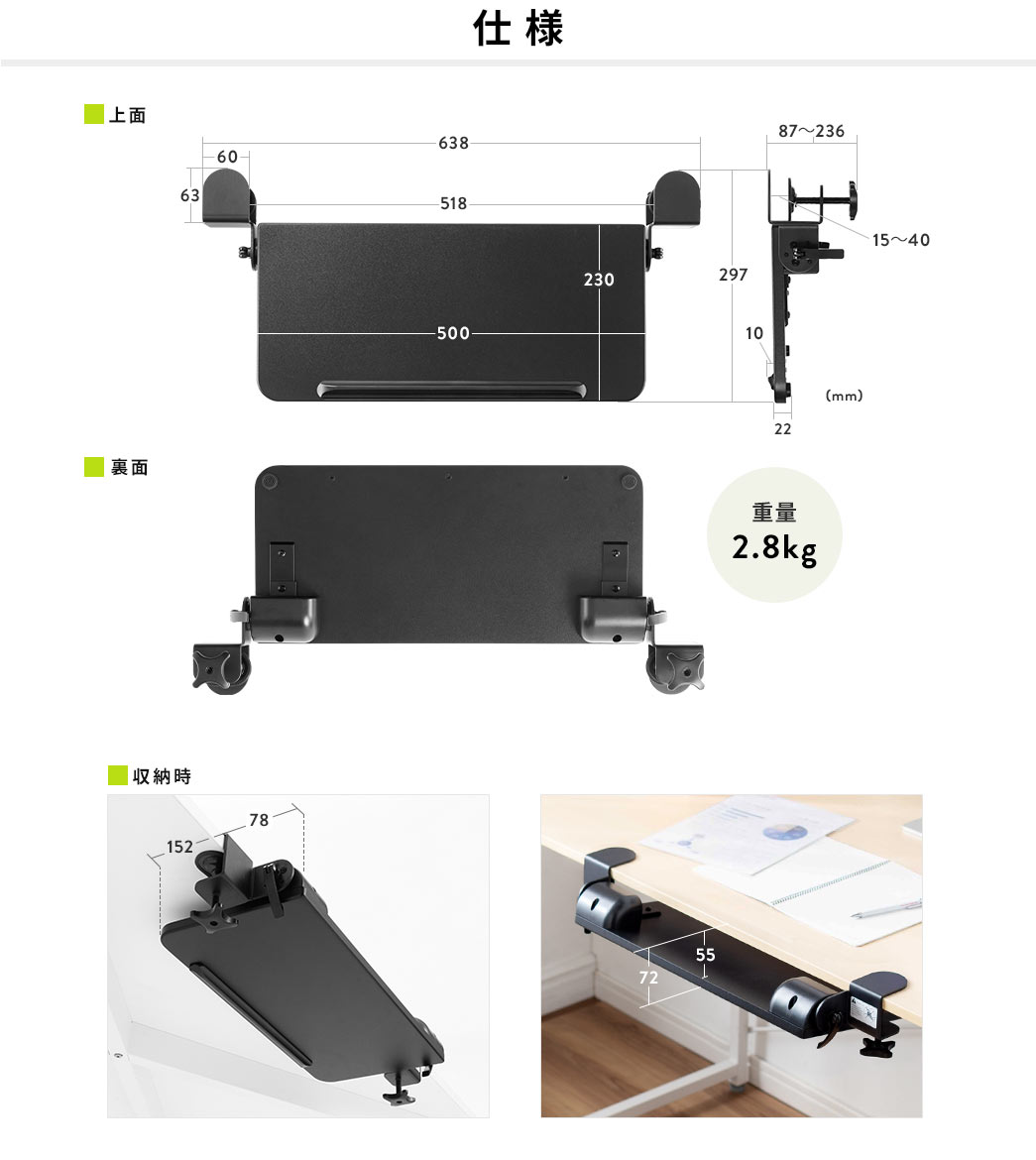 仕様

上面

638
60
63
518
230
500
87～236
15～40
297
10
22
(mm)

裏面

重量
2.8kg

収納時

78
152
55
72