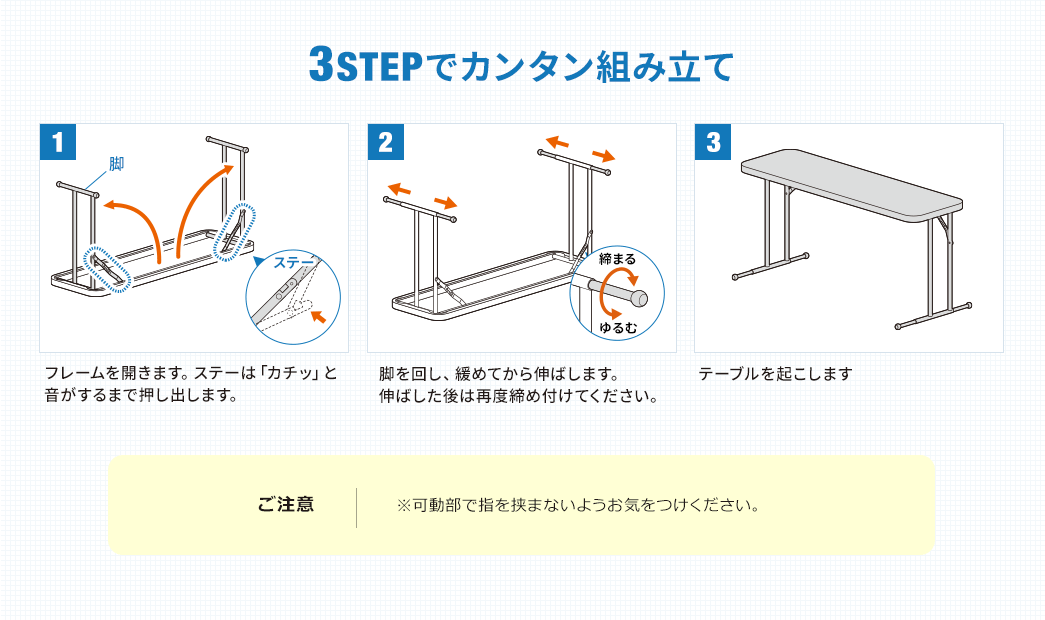 3STEPでカンタン組み立て

1

脚

ステー

フレームを開きます。ステーは「カチッ」と音がするまで押し出します。

2

締まる

ゆるむ

脚を回し、緩めてから伸ばします。
伸ばした後は再度締め付けてください。

3

テーブルを起こします

ご注意

※可動部で指を挟まないようお気をつけください。