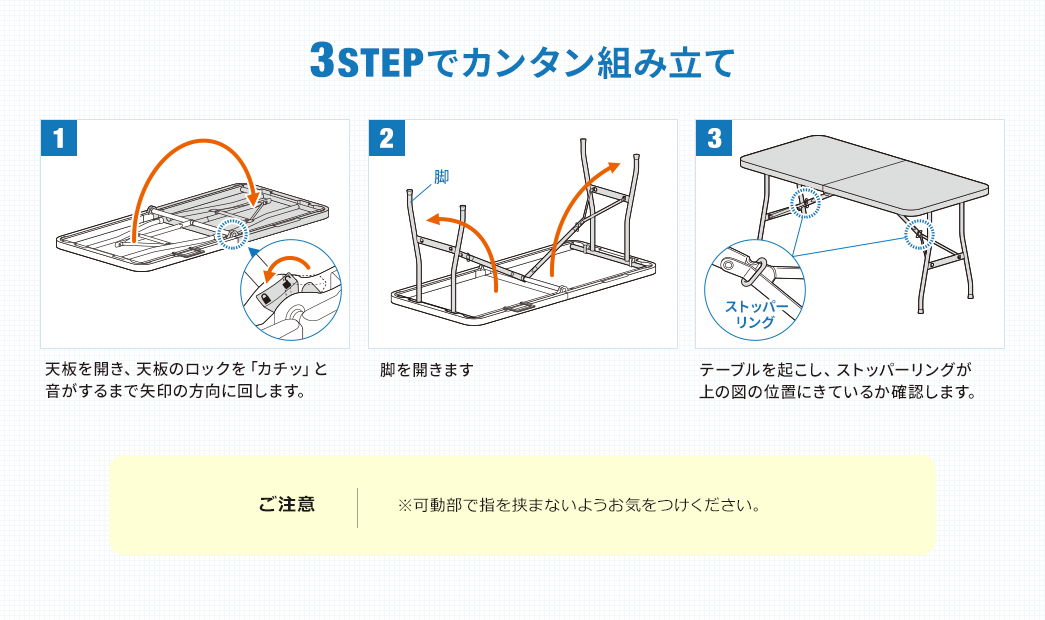 3STEPでカンタン組み立て

1

天板を開き、天板のロックを「カチッ」と音がするまで矢印の方向に回します。

2

脚

脚を開きます

3

ストッパーリング

テーブルを起こし、ストッパーリングが上の図の位置にきているか確認します。

ご注意

※可動部で指を挟まないようお気をつけください。