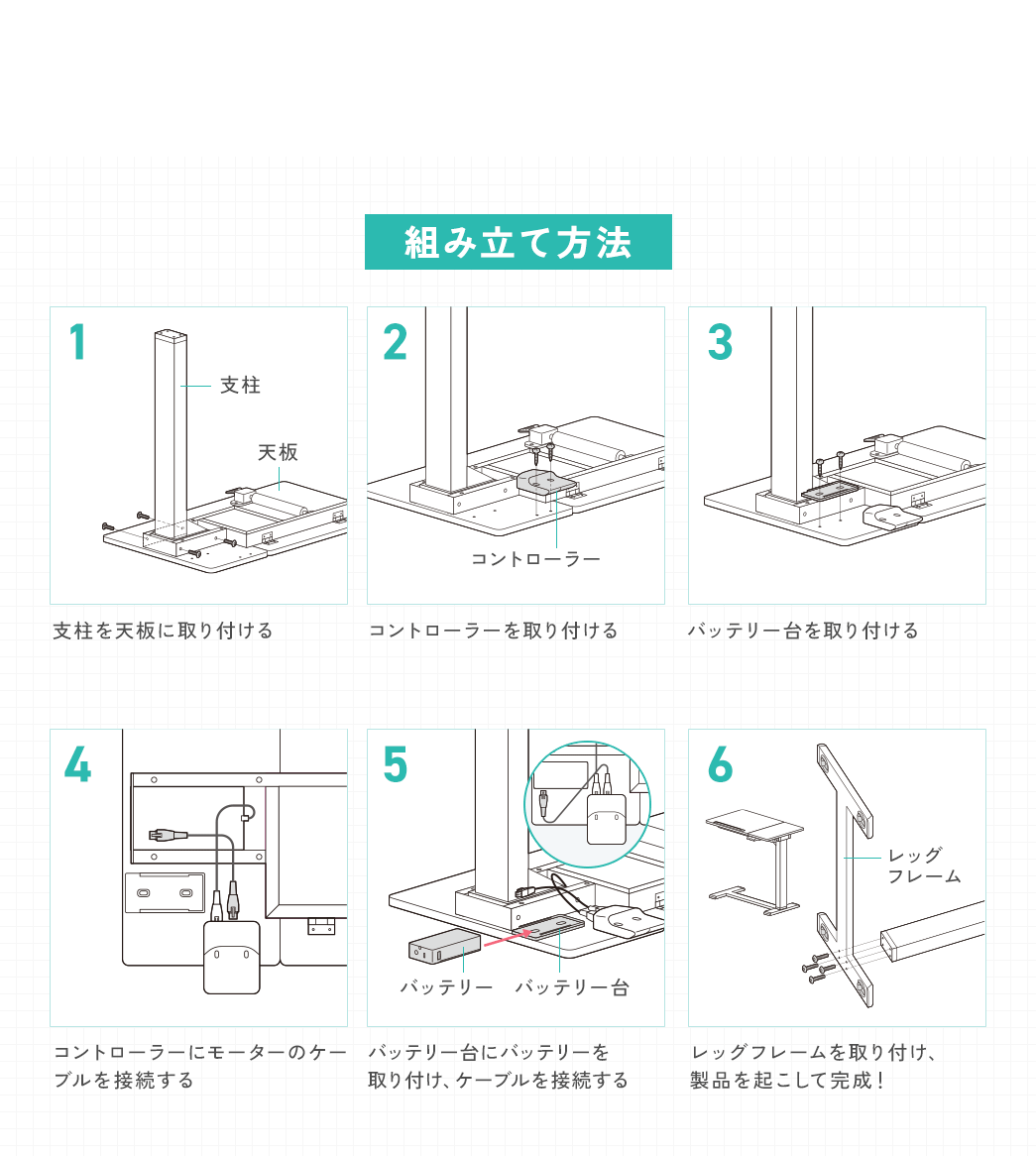 組み立て方法

1
支柱
天板
支柱を天板に取り付ける

2
コントローラー
コントローラーを取り付ける

3
バッテリー台を取り付ける

4
コントローラーにモーターのケーブルを接続する

5
バッテリー
バッテリー台
バッテリー台にバッテリーを取り付け、ケーブルを接続する

6
レッグフレーム
レッグフレームを取り付け、製品を起こして完成！