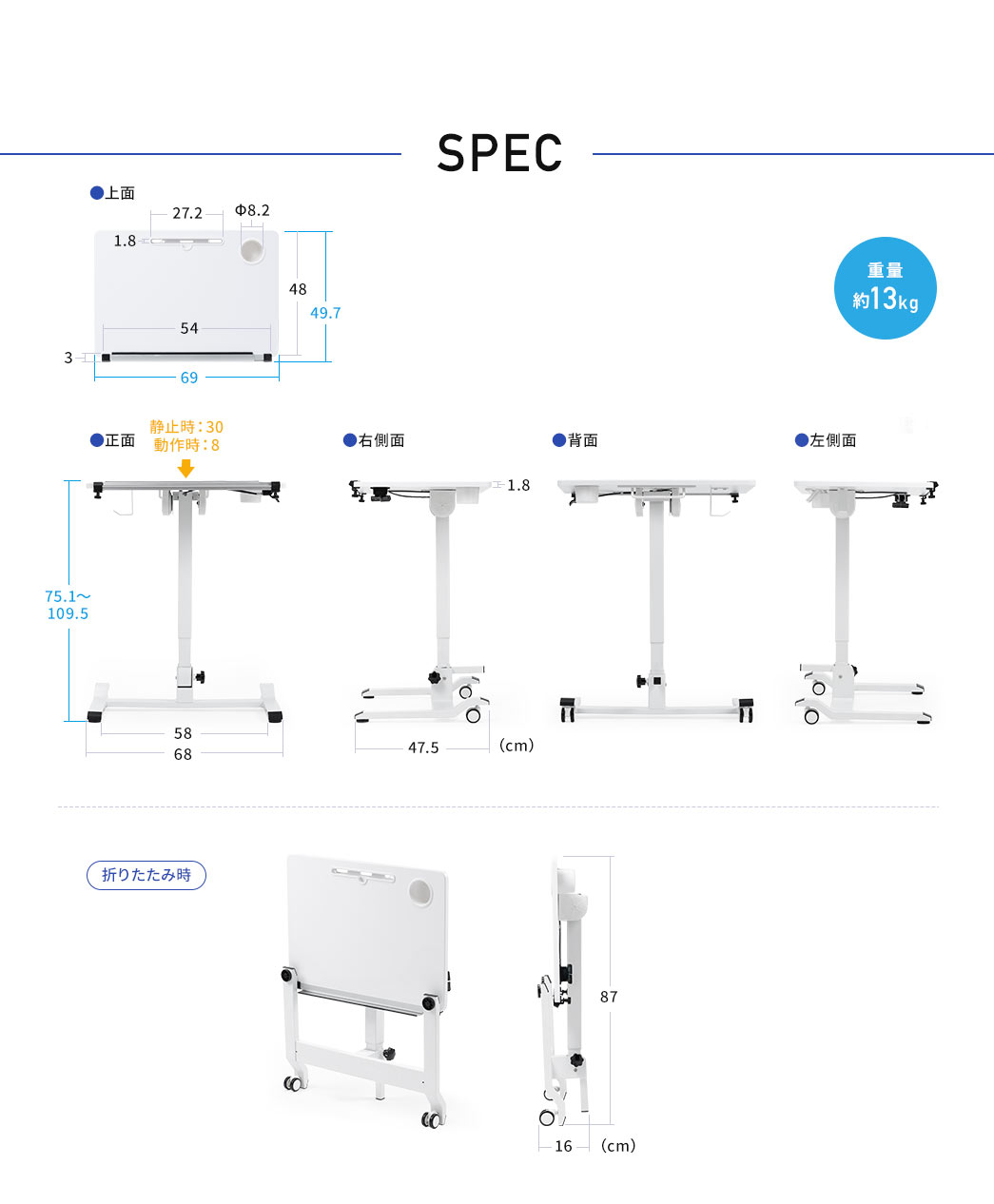 SPEC

●上面

27.2
Φ8.2
1.8
48
49.7
54
3
69

重量
約13kg

●正面
静止時：30
動作時：8
75.1～109.5
58
68

●右側面
1.8
47.5
(cm)

●背面

●左側面

折りたたみ時

87
16
(cm)