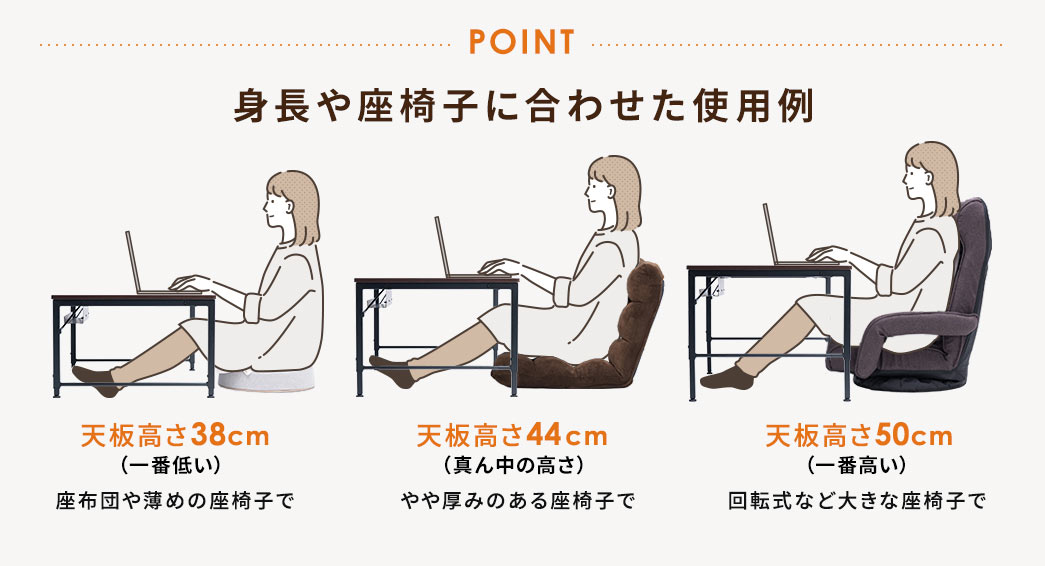 POINT

身長や座椅子に合わせた使用例

天板高さ38cm
（一番低い）
座布団や薄めの座椅子で

天板高さ44cm
（真ん中の高さ）
やや厚みのある座椅子で

天板高さ50cm
（一番高い）
回転式など大きな座椅子で