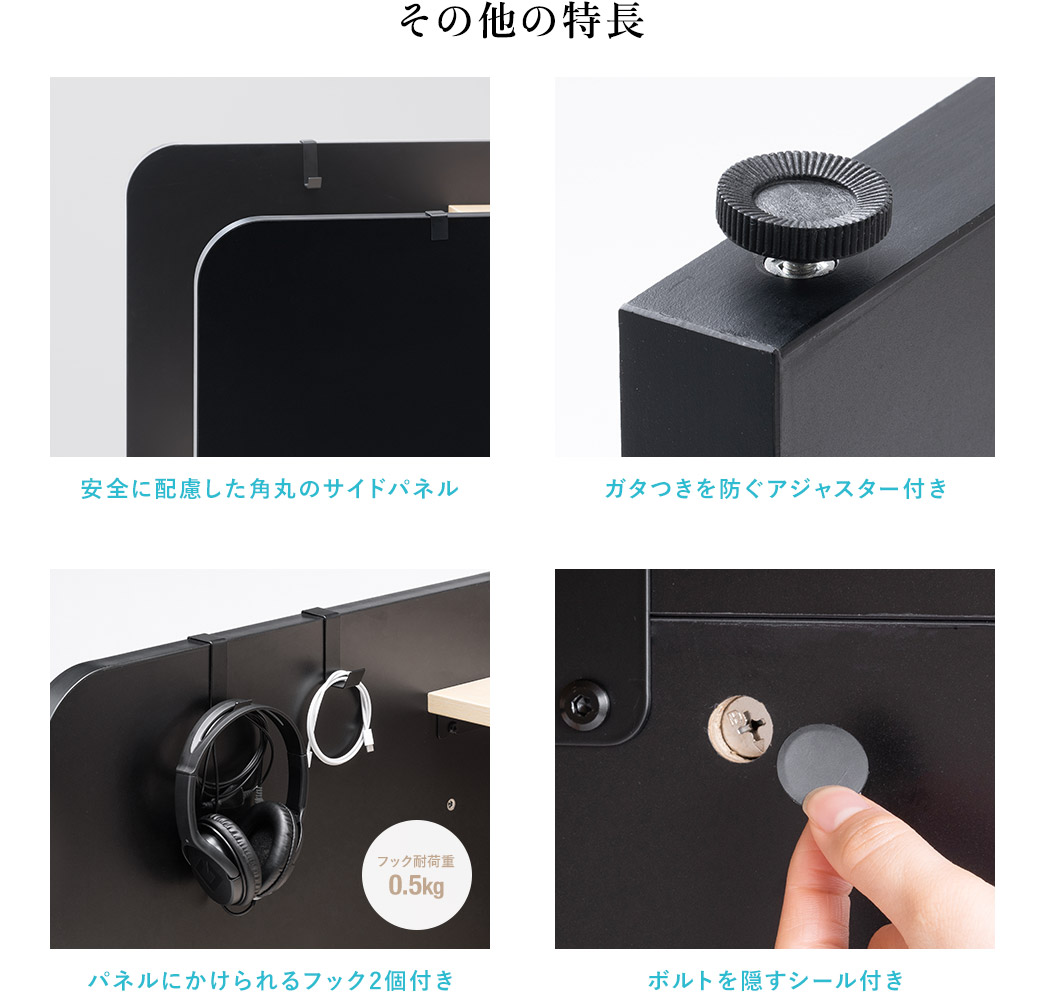 その他の特長

安全に配慮した角丸のサイドパネル

ガタつきを防ぐアジャスター付き

フック耐荷重
0.5kg

パネルにかけられるフック2個付き

ボルトを隠すシール付き