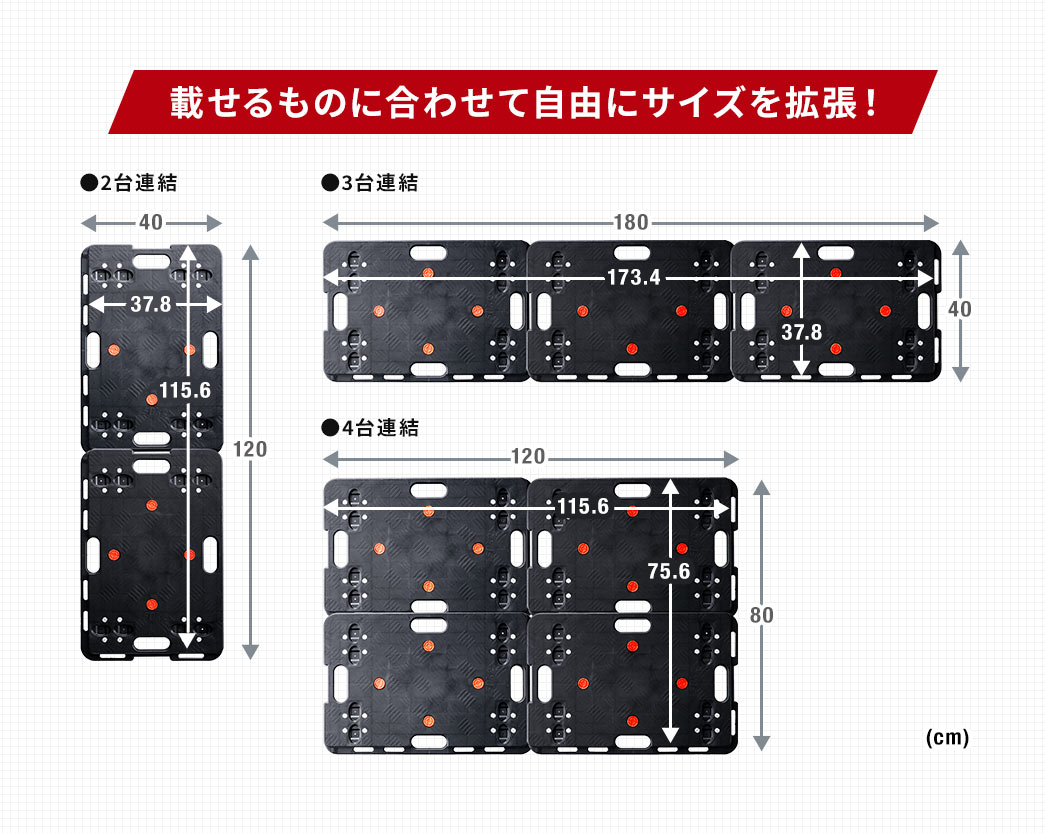 載せるものに合わせて自由にサイズを拡張！

●2台連結

40

37.8

115.6

120

●3台連結

180

173.4

37.8

40

●4台連結

120

115.6

75.6

80

(cm)