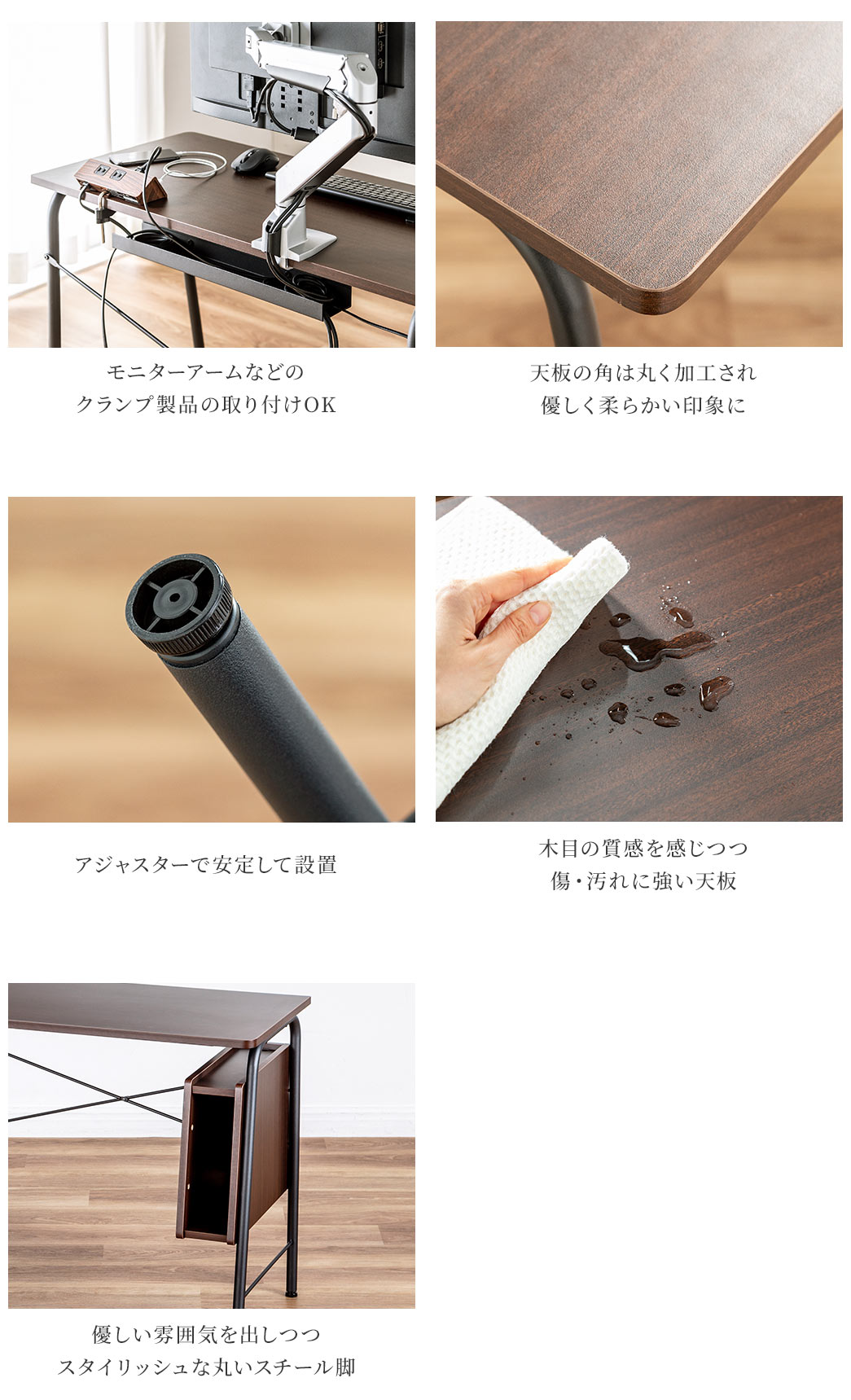 モニターアームなどの
クランプ製品の取り付けOK

天板の角は丸く加工され
優しく柔らかい印象に

アジャスターで安定して設置

木目の質感を感じつつ
傷・汚れに強い天板

優しい雰囲気を出しつつ
スタイリッシュな丸いスチール脚