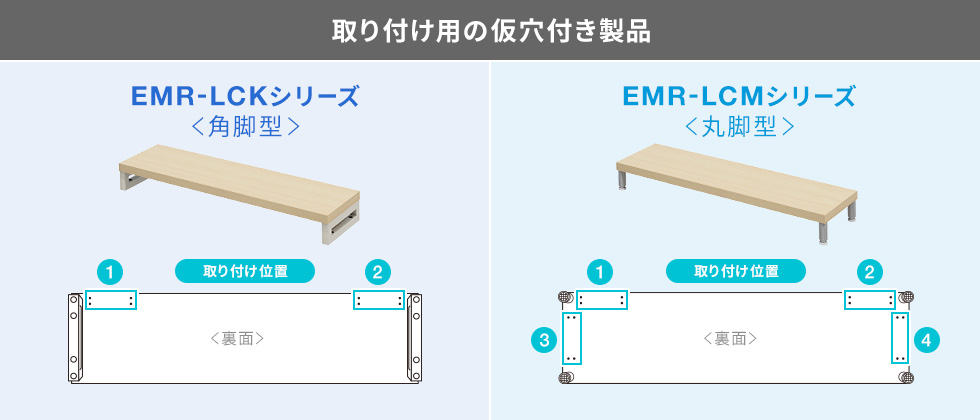 取り付け用の仮穴付き製品

EMR-LCKシリーズ
＜角脚型＞

1
取り付け位置
2
＜裏面＞

EMR-LCMシリーズ
＜丸脚型＞

1
取り付け位置
2
3
＜裏面＞
4