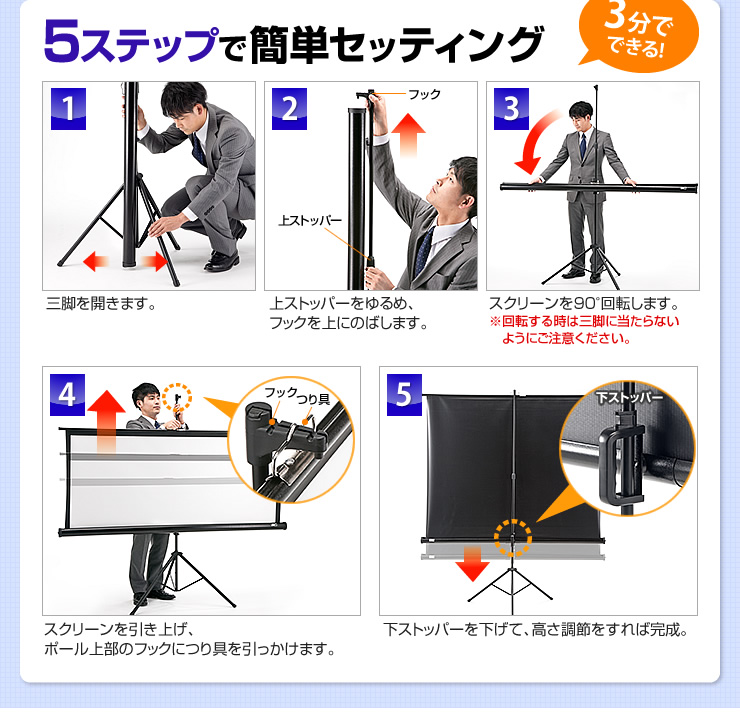 5ステップで簡単セッティング

3分でできる!

1

三脚を開きます。

2

フック

上ストッパー

上ストッパーをゆるめ、フックを上にのばします。

3

スクリーンを90°回転します。
※回転する時は三脚に当たらないようにご注意ください。

4

フック つり具

スクリーンを引き上げ、ポール上部のフックにつり具を引っかけます。

5

下ストッパー

下ストッパーを下げて、高さ調節をすれば完成。