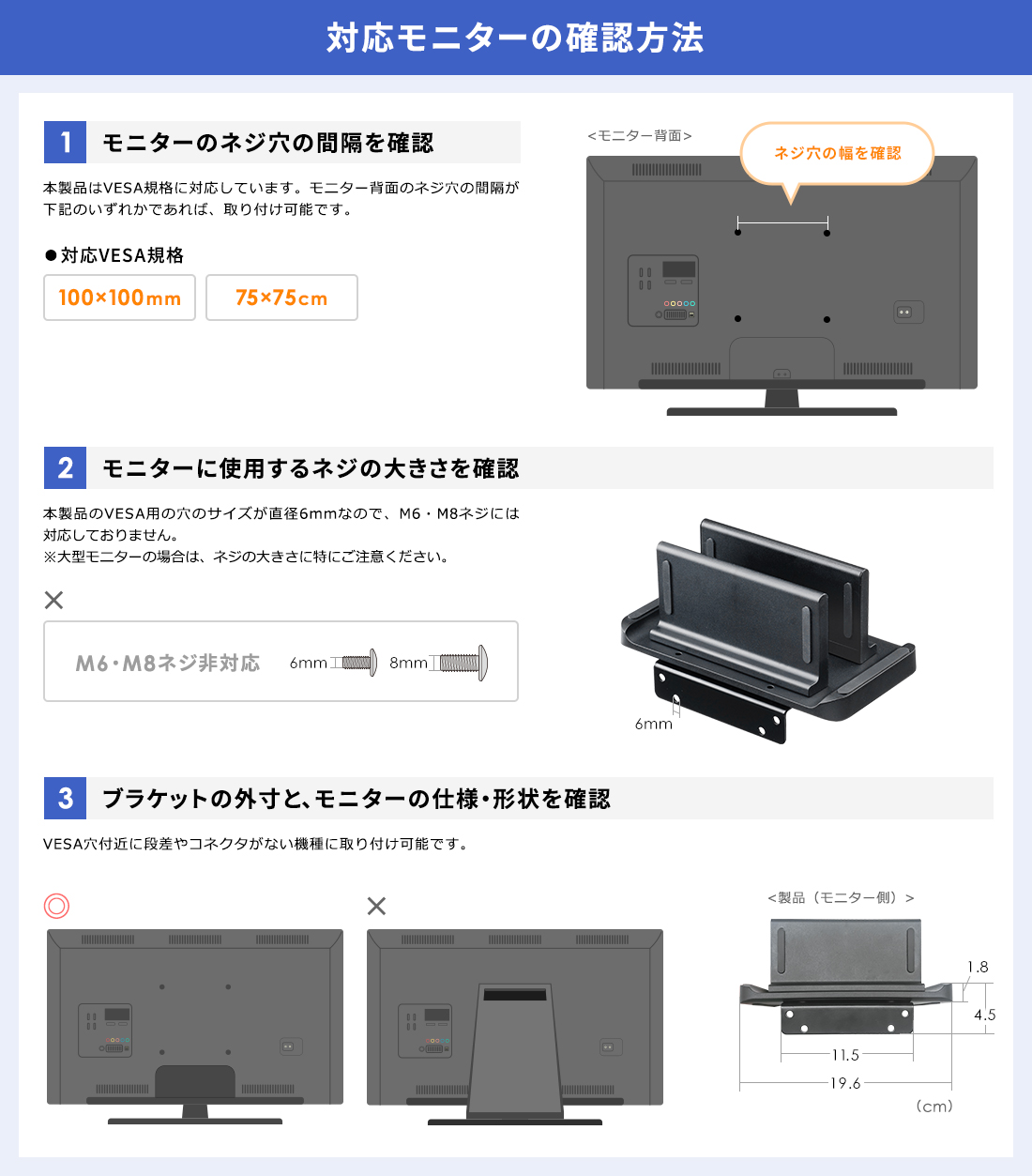 対応モニターの確認方法

1 モニターのネジ穴の間隔を確認

本製品はVESA規格に対応しています。モニター背面のネジ穴の間隔が下記のいずれかであれば、取り付け可能です。

●対応VESA規格

100×100mm

75×75cm

<モニター背面>

ネジ穴の幅を確認

2 モニターに使用するネジの大きさを確認

本製品のVESA用の穴のサイズが直径6mmなので、M6・M8ネジには対応しておりません。
※大型モニターの場合は、ネジの大きさに特にご注意ください。

×

M6・M8ネジ非対応 6mm 8mm

6mm

3 ブラケットの外寸と、モニターの仕様・形状を確認

VESA穴付近に段差やコネクタがない機種に取り付け可能です。

◎

×

<製品（モニター側）>

1.8

4.5

11.5

19.6

（cm）