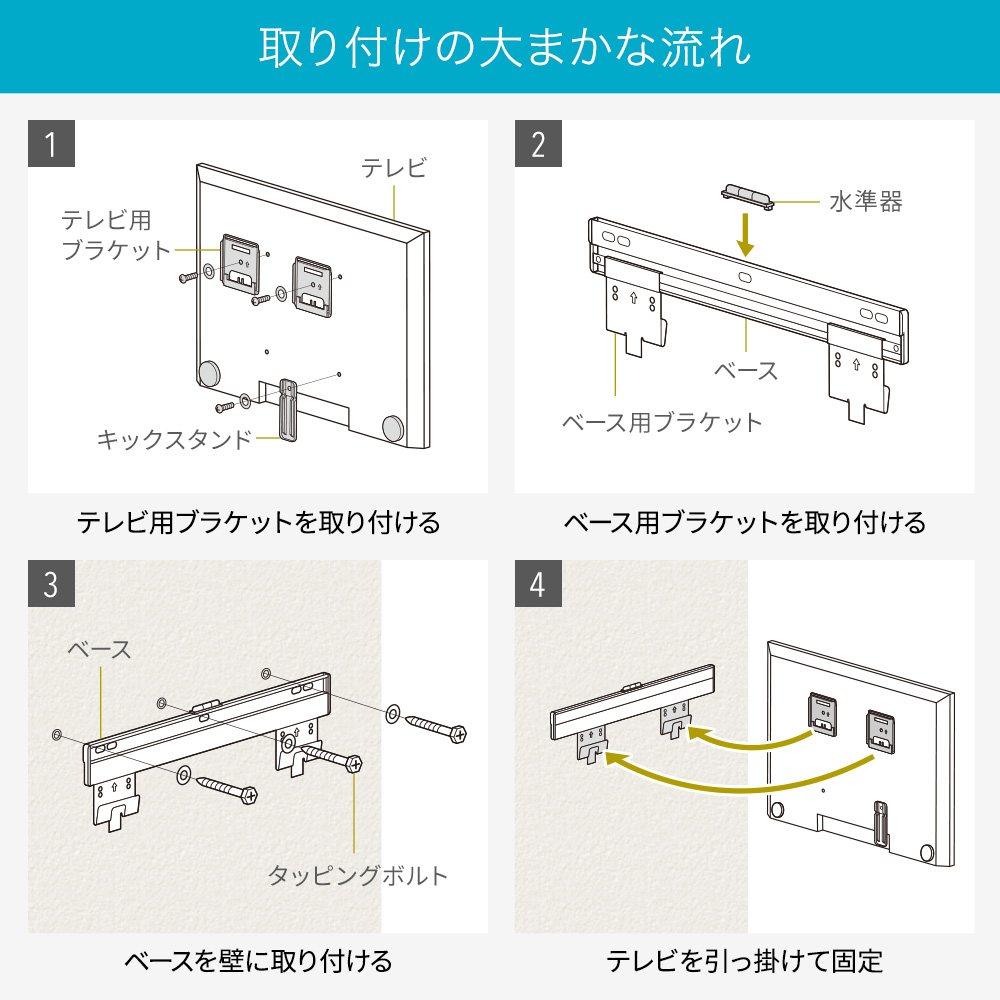 取り付けの大まかな流れ

1

テレビ

テレビ用ブラケット

キックスタンド

テレビ用ブラケットを取り付ける

2

水準器

ベース

ベース用ブラケット

ベース用ブラケットを取り付ける

3

ベース

タッピングボルト

ベースを壁に取り付ける

4

テレビを引っ掛けて固定