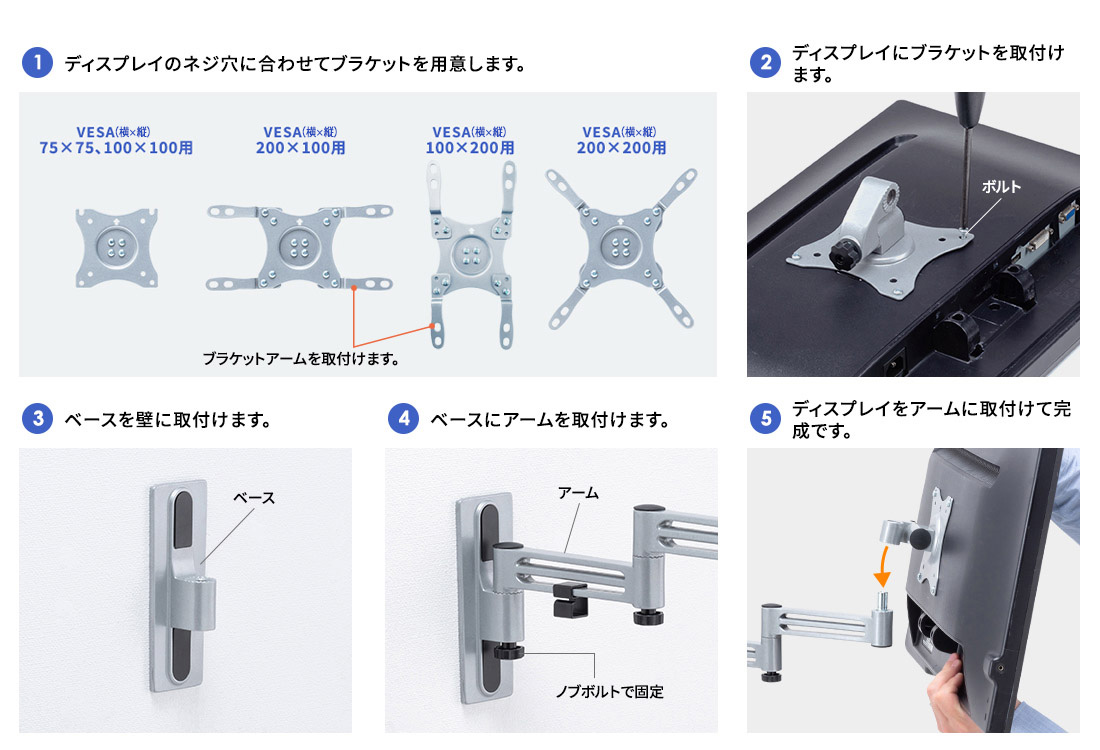 1 ディスプレイのネジ穴に合わせてブラケットを用意します。

VESA(横×縦) 75×75、100×100用

VESA(横×縦) 200×100用

VESA(横×縦) 100×200用

VESA(横×縦) 200×200用

ブラケットアームを取付けます。

2 ディスプレイにブラケットを取付けます。

ボルト

3 ベースを壁に取付けます。

ベース

4 ベースにアームを取付けます。

アーム

ノブボルトで固定

5 ディスプレイをアームに取付けて完成です。