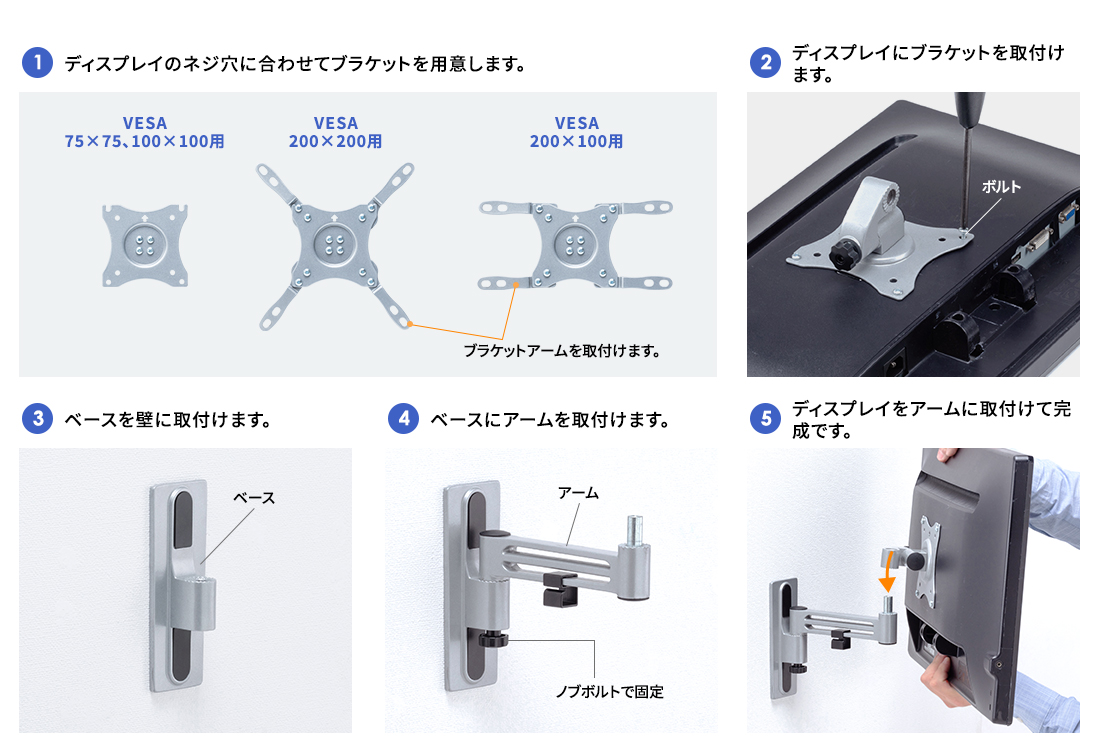 1 ディスプレイのネジ穴に合わせてブラケットを用意します。

VESA
75×75、100×100用

VESA
200×200用

VESA
200×100用

ブラケットアームを取付けます。

2 ディスプレイにブラケットを取付けます。

ボルト

3 ベースを壁に取付けます。

ベース

4 ベースにアームを取付けます。

アーム

ノブボルトで固定

5 ディスプレイをアームに取付けて完成です。