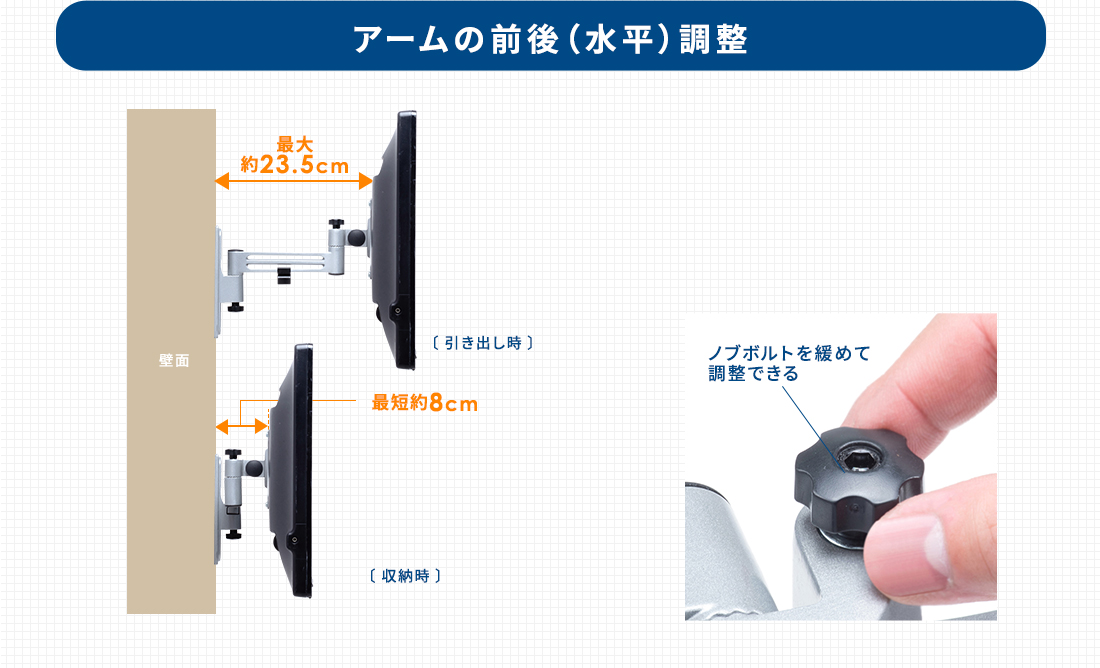 アームの前後（水平）調整

最大
約23.5cm

壁面

〔 引き出し時 〕

最短約8cm

〔 収納時 〕

ノブボルトを緩めて
調整できる