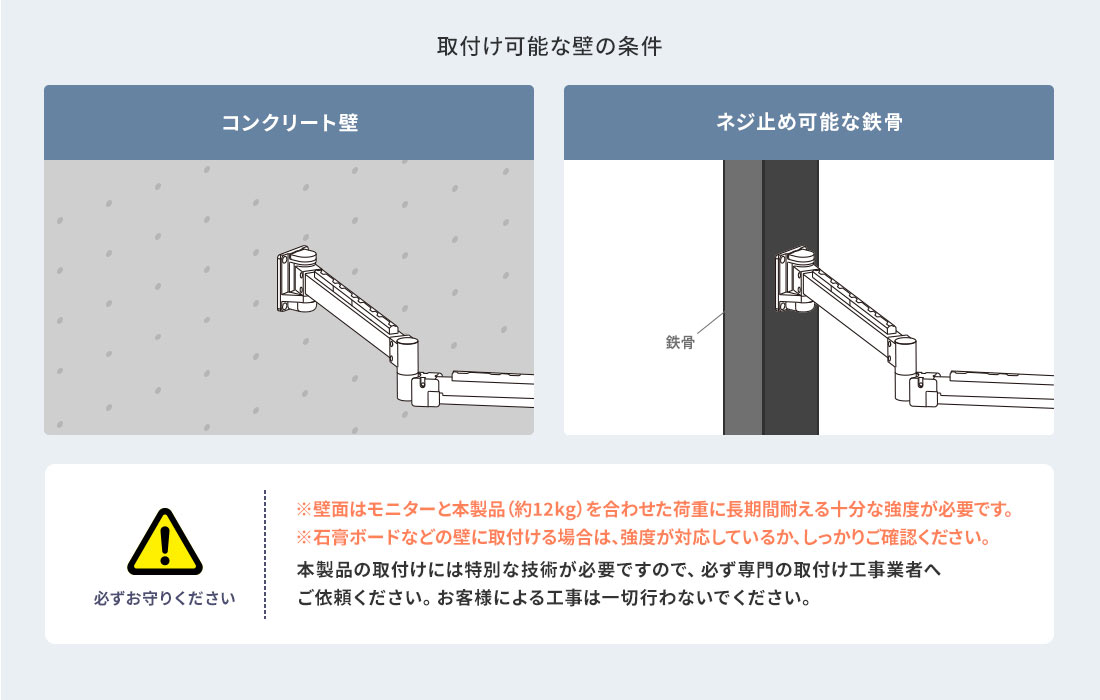 取付け可能な壁の条件

コンクリート壁

ネジ止め可能な鉄骨

鉄骨

必ずお守りください

※壁面はモニターと本製品（約12kg）を合わせた荷重に長期間耐える十分な強度が必要です。
※石膏ボードなどの壁に取付ける場合は、強度が対応しているか、しっかりご確認ください。

本製品の取付けには特別な技術が必要ですので、必ず専門の取付け工事業者へご依頼ください。お客様による工事は一切行わないでください。