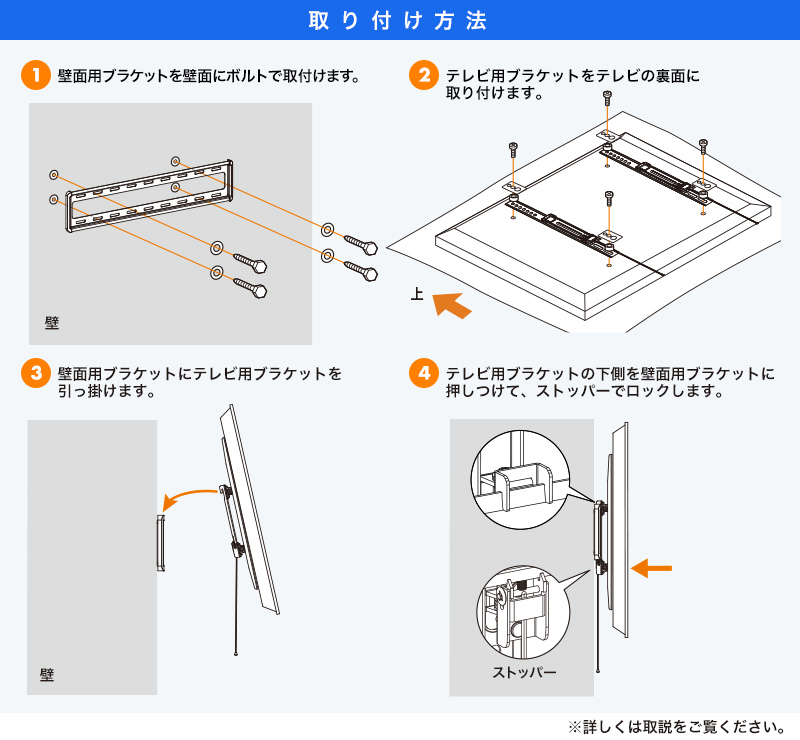 取り付け方法

1 壁面用ブラケットを壁面にボルトで取付けます。

壁

2 テレビ用ブラケットをテレビの裏面に取り付けます。

上

3 壁面用ブラケットにテレビ用ブラケットを引っ掛けます。

壁

4 テレビ用ブラケットの下側を壁面用ブラケットに押しつけて、ストッパーでロックします。

ストッパー

※詳しくは取説をご覧ください。