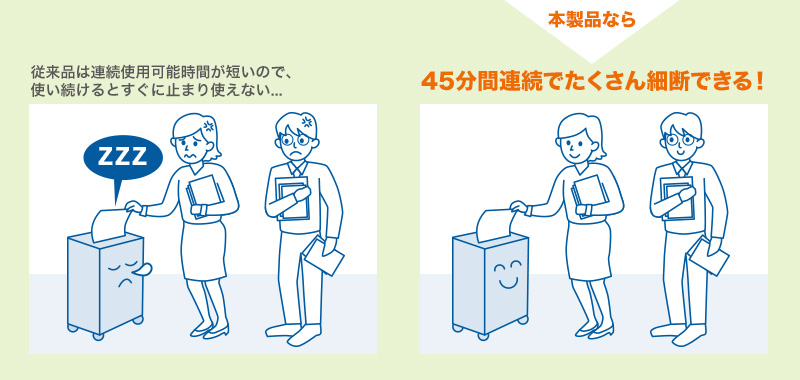 従来品は連続使用可能時間が短いので、使い続けるとすぐに止まり使えない…

ZZZ

本製品なら

45分間連続でたくさん細断できる！