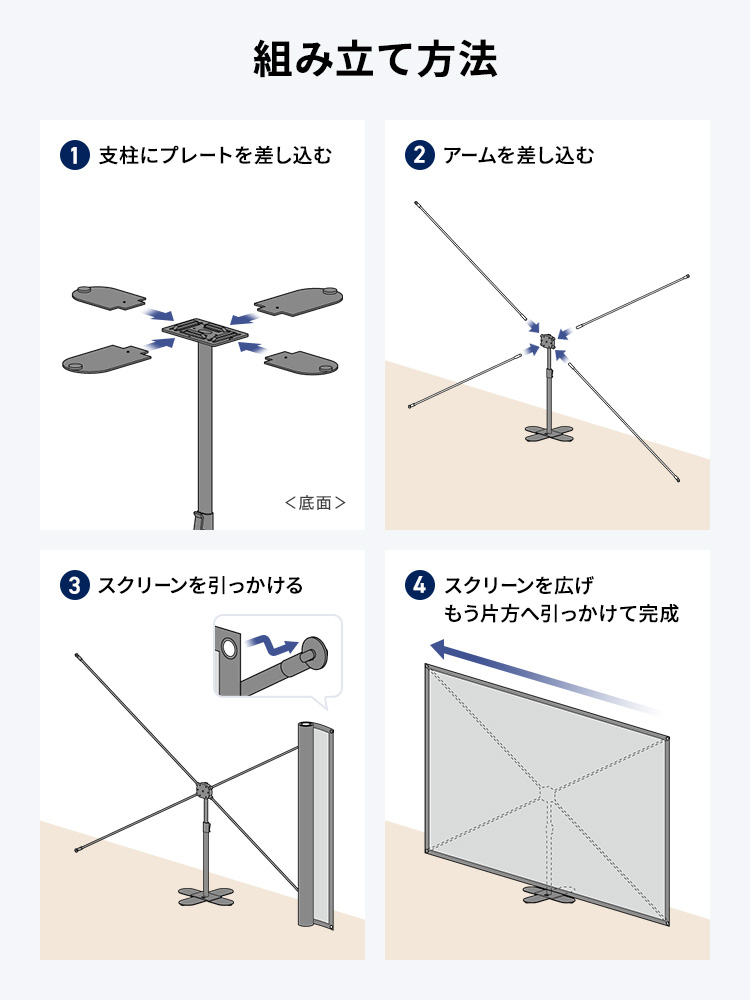 組み立て方法

1 支柱にプレートを差し込む

＜底面＞

2 アームを差し込む

3 スクリーンを引っかける

4 スクリーンを広げ
もう片方へ引っかけて完成