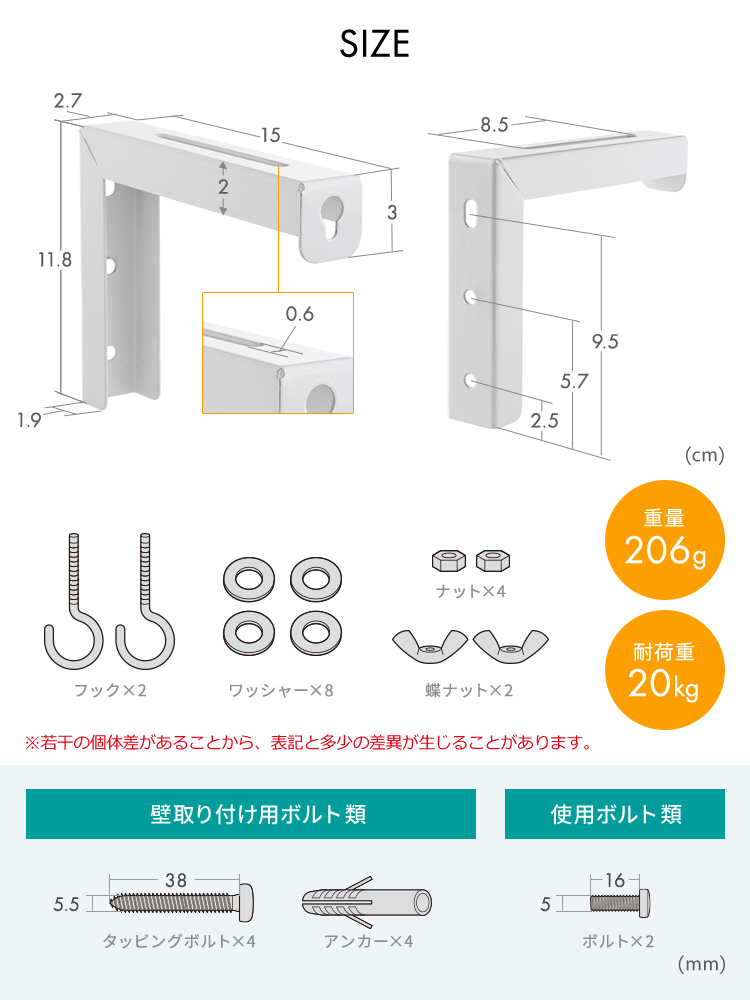 SIZE

2.7
15
2
3
11.8
0.6
1.9

8.5
9.5
5.7
2.5

(cm)

重量
206g

耐荷重
20kg

フック×2
ワッシャー×8
ナット×4
蝶ナット×2

※若干の個体差があることから、表記と多少の差異が生じることがあります。

壁取り付け用ボルト類

38
5.5
タッピングボルト×4
アンカー×4

使用ボルト類

16
5
ボルト×2

(mm)