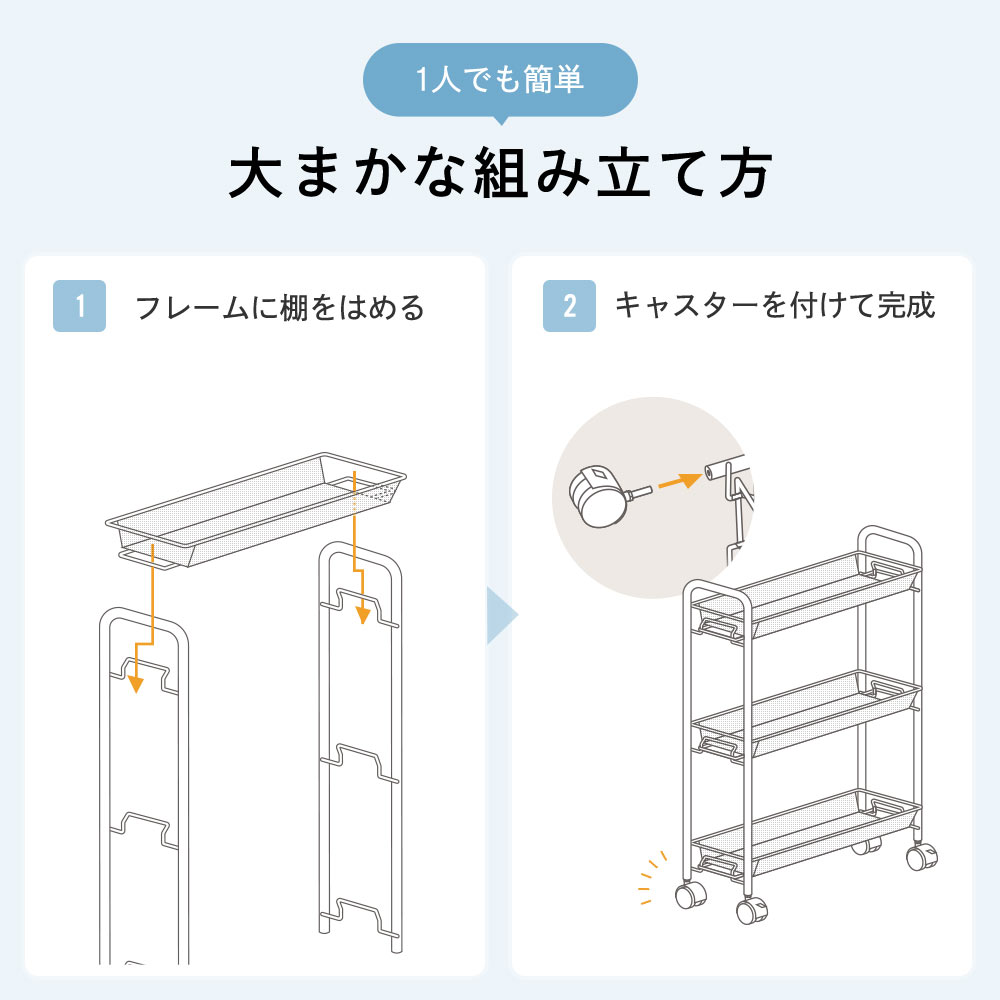 1人でも簡単

大まかな組み立て方

1 フレームに棚をはめる

2 キャスターを付けて完成