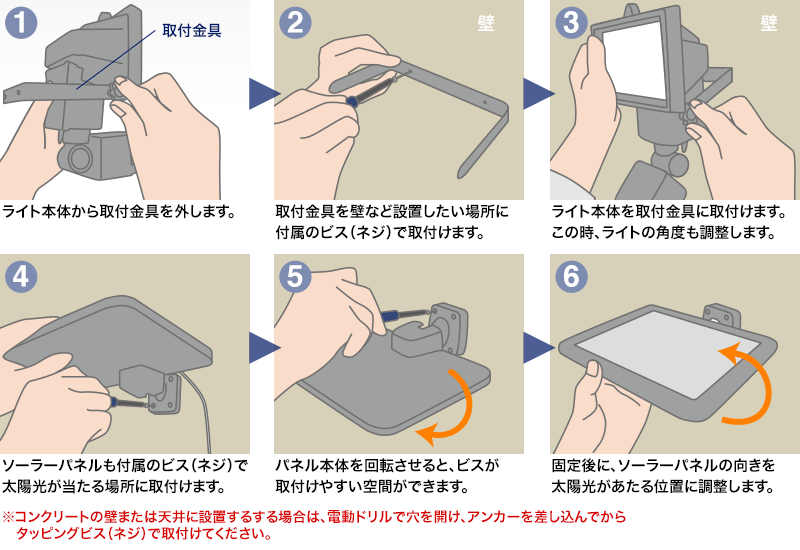 1
取付金具
ライト本体から取付金具を外します。

2
壁
取付金具を壁など設置したい場所に付属のビス（ネジ）で取付けます。

3
壁
ライト本体を取付金具に取付けます。この時、ライトの角度も調整します。

4
ソーラーパネルも付属のビス（ネジ）で太陽光が当たる場所に取付けます。

5
パネル本体を回転させると、ビスが取付けやすい空間ができます。

6
固定後に、ソーラーパネルの向きを太陽光があたる位置に調整します。

※コンクリートの壁または天井に設置するする場合は、電動ドリルで穴を開け、アンカーを差し込んでからタッピングビス（ネジ）で取付けてください。