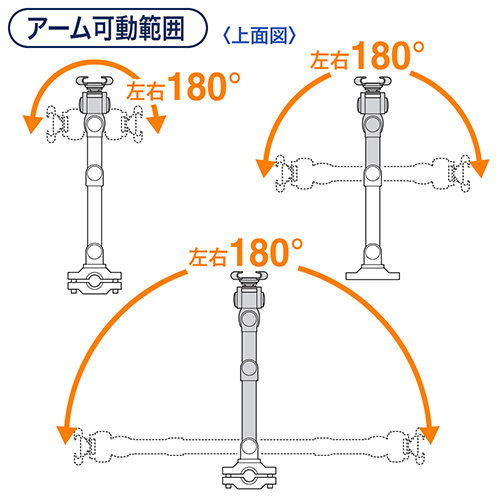 アーム可動範囲

〈上面図〉

左右180°

左右180°

左右180°