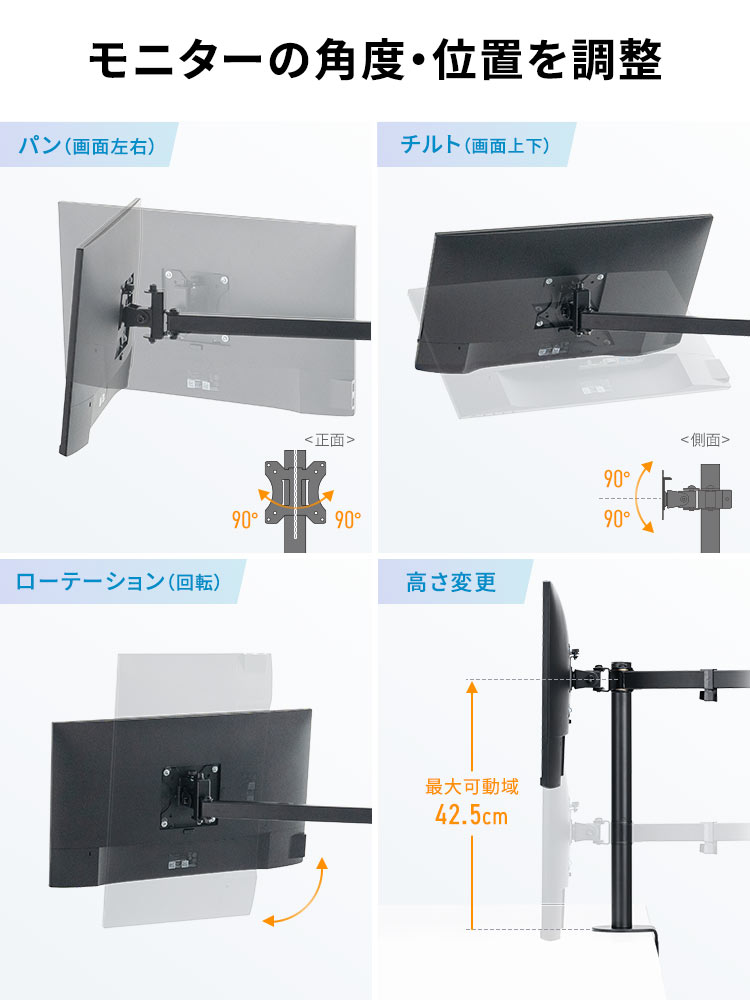 モニターの角度・位置を調整

パン（画面左右）

＜正面＞

90°

90°

チルト（画面上下）

＜側面＞

90°

90°

ローテーション（回転）

高さ変更

最大可動域
42.5cm