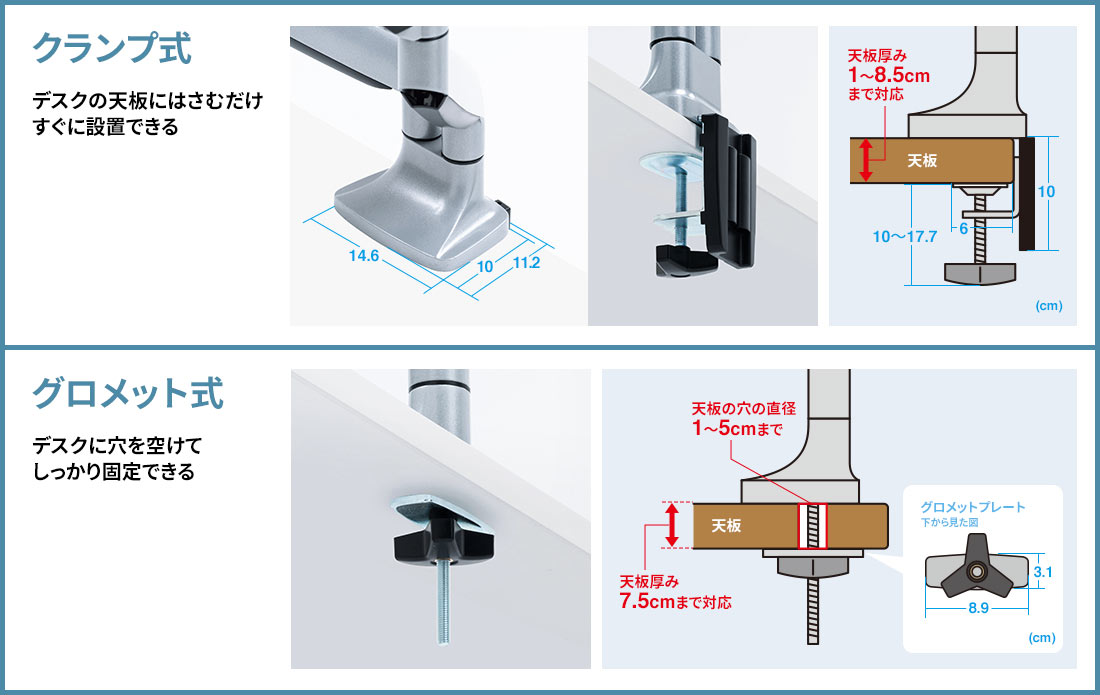 クランプ式

デスクの天板にはさむだけ
すぐに設置できる

14.6
10
11.2

天板厚み
1~8.5cm
まで対応

天板
10
6
10~17.7
(cm)

グロメット式

デスクに穴を空けて
しっかり固定できる

天板の穴の直径
1~5cmまで

天板

天板厚み
7.5cmまで対応

グロメットプレート
下から見た図
3.1
8.9
(cm)