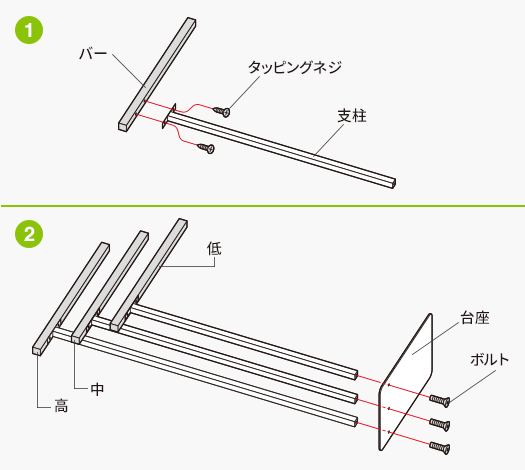 1

バー

タッピングネジ

支柱

2

低

台座

ボルト

中

高