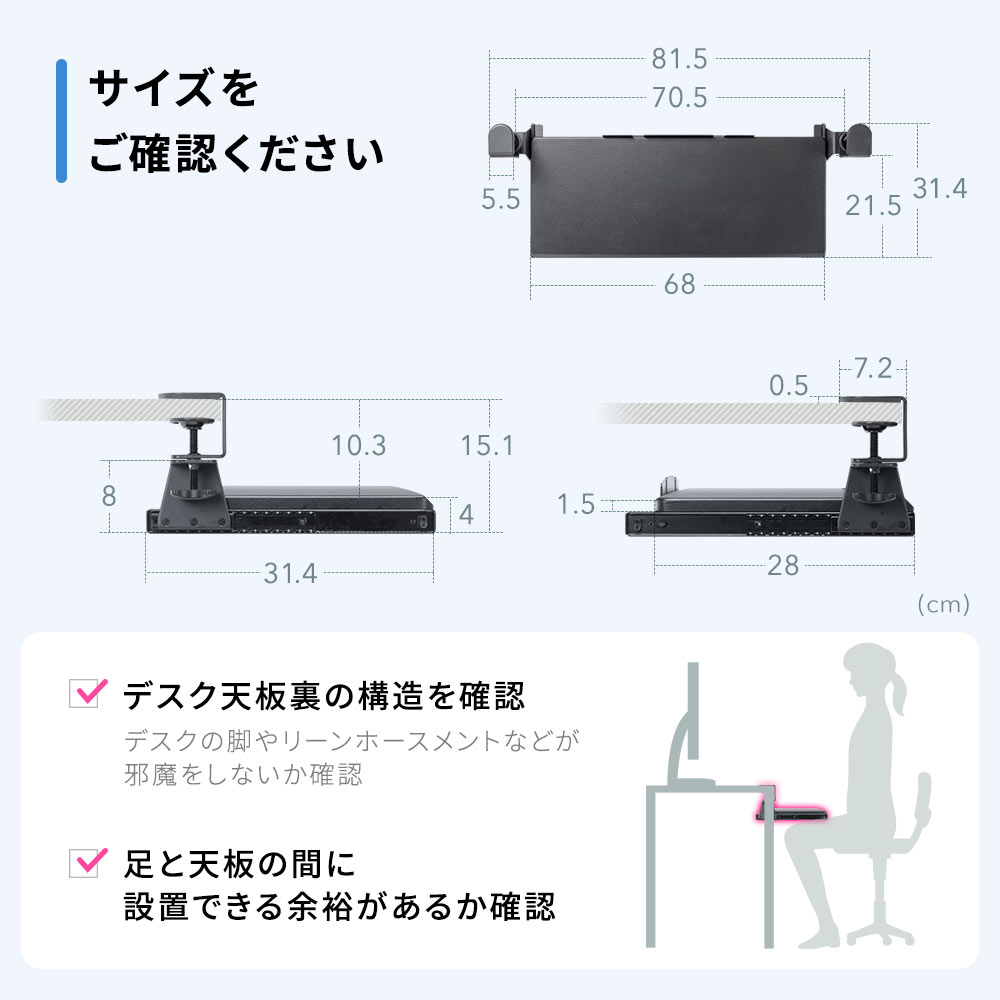 サイズを
ご確認ください

81.5
70.5
5.5
21.5
31.4
68

10.3
15.1
8
4
31.4

0.5
7.2
1.5
28

(cm)

デスク天板裏の構造を確認
デスクの脚やリーンホースメントなどが邪魔をしないか確認

足と天板の間に
設置できる余裕があるか確認