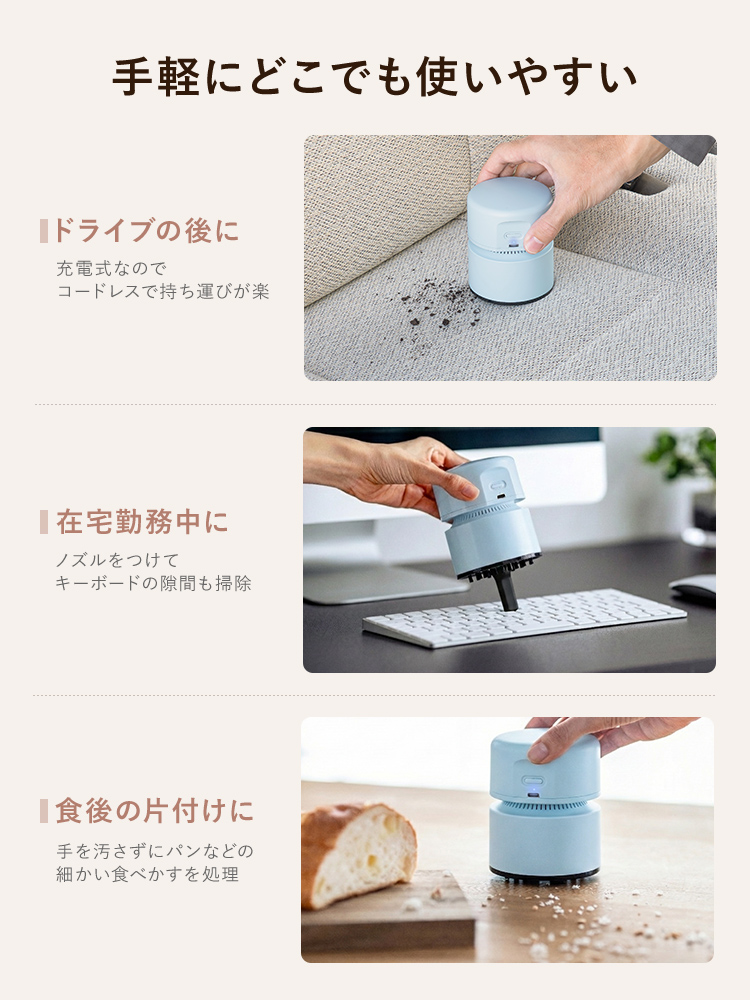 手軽にどこでも使いやすい

ドライブの後に

充電式なので
コードレスで持ち運びが楽

在宅勤務中に

ノズルをつけて
キーボードの隙間も掃除

食後の片付けに

手を汚さずにパンなどの
細かい食べかすを処理