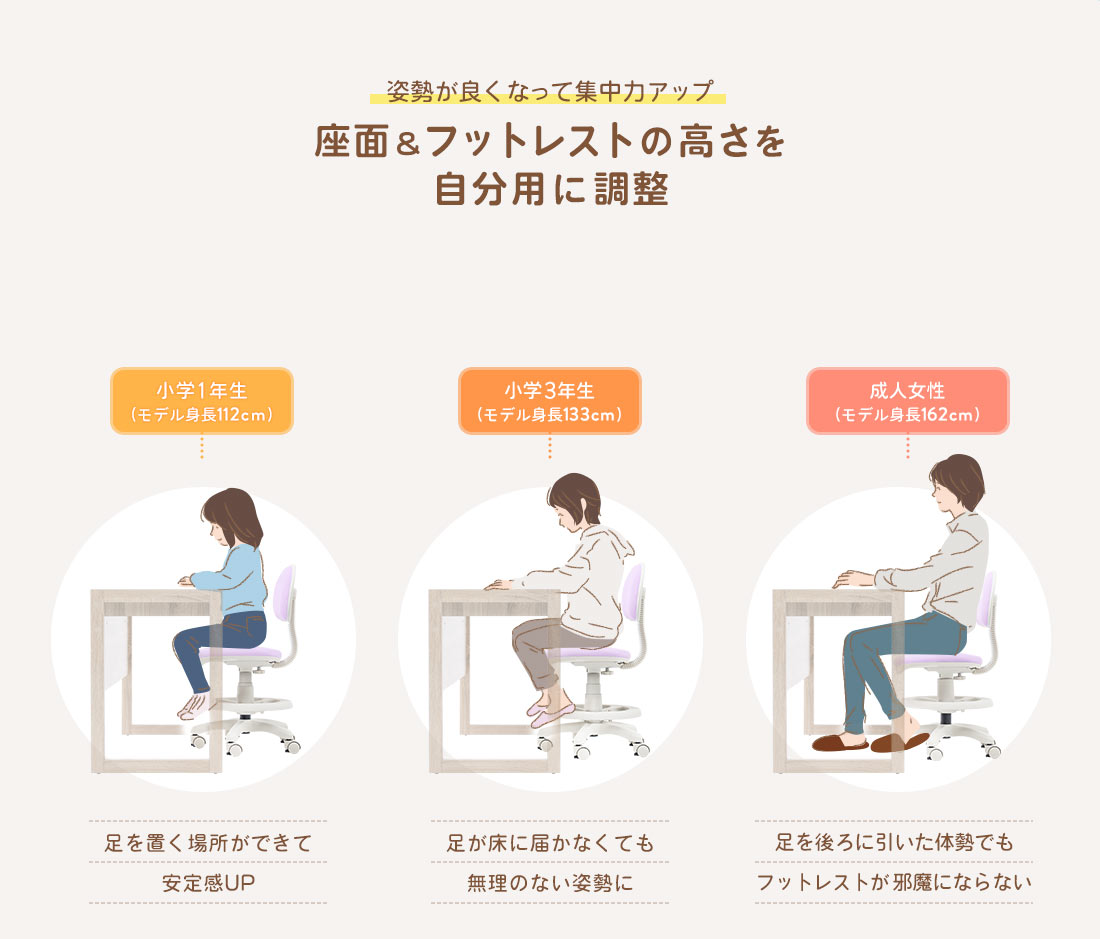 姿勢が良くなって集中力アップ

座面＆フットレストの高さを
自分用に調整

小学1年生
（モデル身長112cm）

足を置く場所ができて
安定感UP

小学3年生
（モデル身長133cm）

足が床に届かなくても
無理のない姿勢に

成人女性
（モデル身長162cm）

足を後ろに引いた体勢でも
フットレストが邪魔にならない