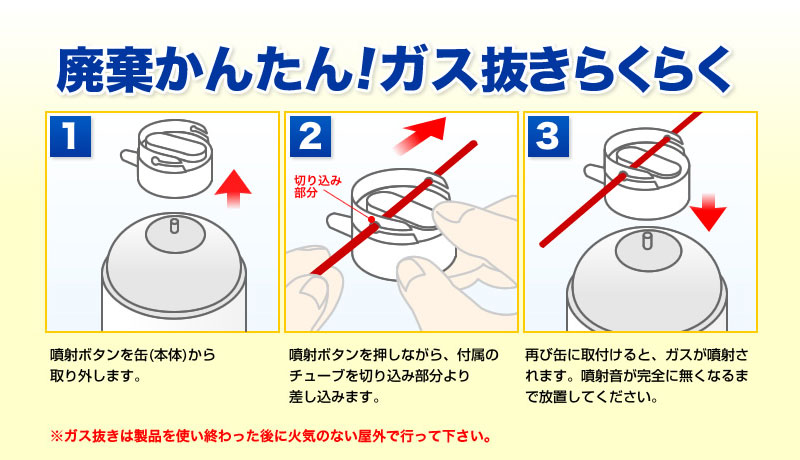 廃棄かんたん!ガス抜きらくらく

1

噴射ボタンを缶(本体)から取り外します。

2

切り込み部分

噴射ボタンを押しながら、付属のチューブを切り込み部分より差し込みます。

3

再び缶に取付けると、ガスが噴射されます。噴射音が完全に無くなるまで放置してください。

※ガス抜きは製品を使い終わった後に火気のない屋外で行って下さい。